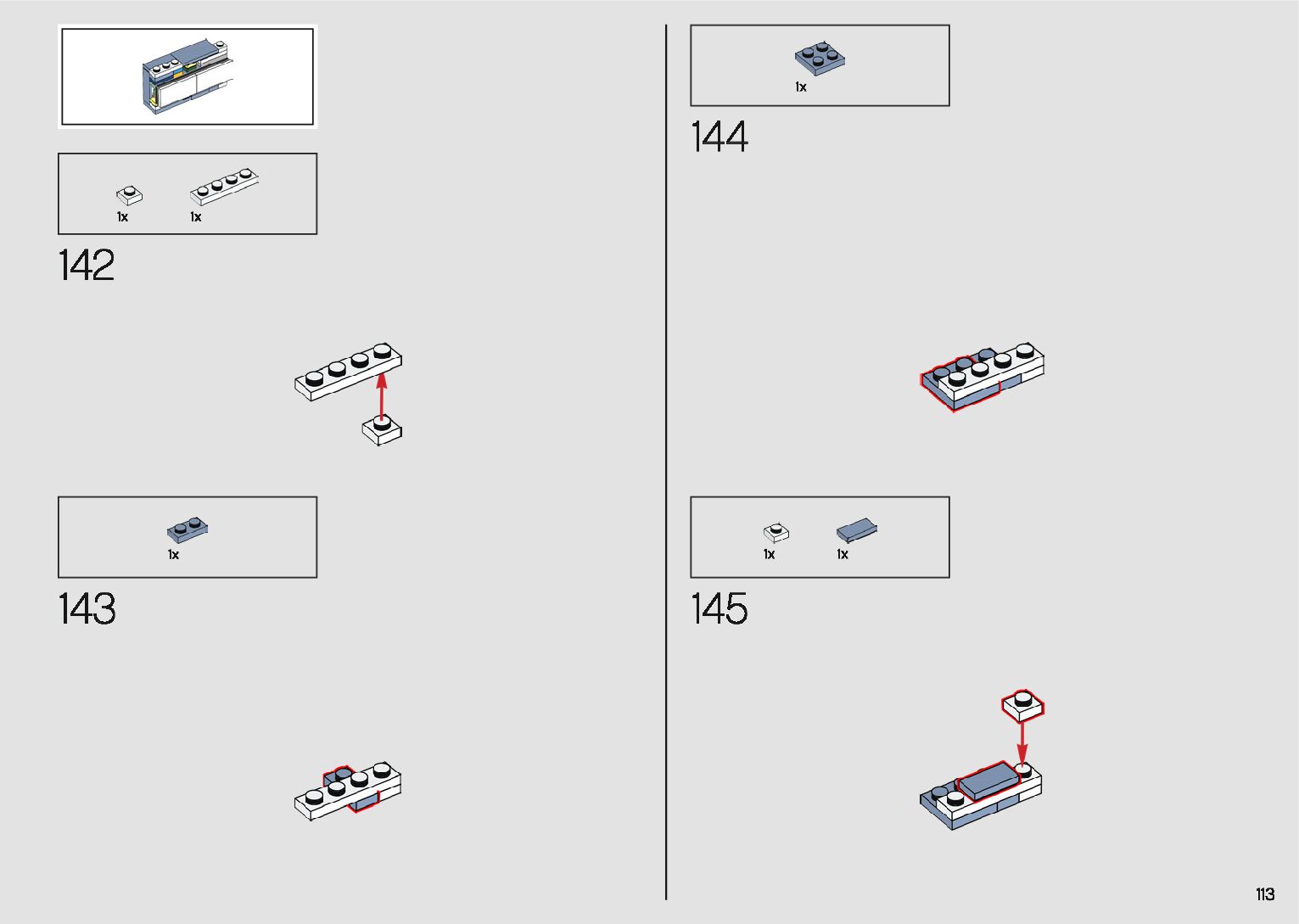 1x 1x

142

1x

143

1x

144

1x 1x

145

113