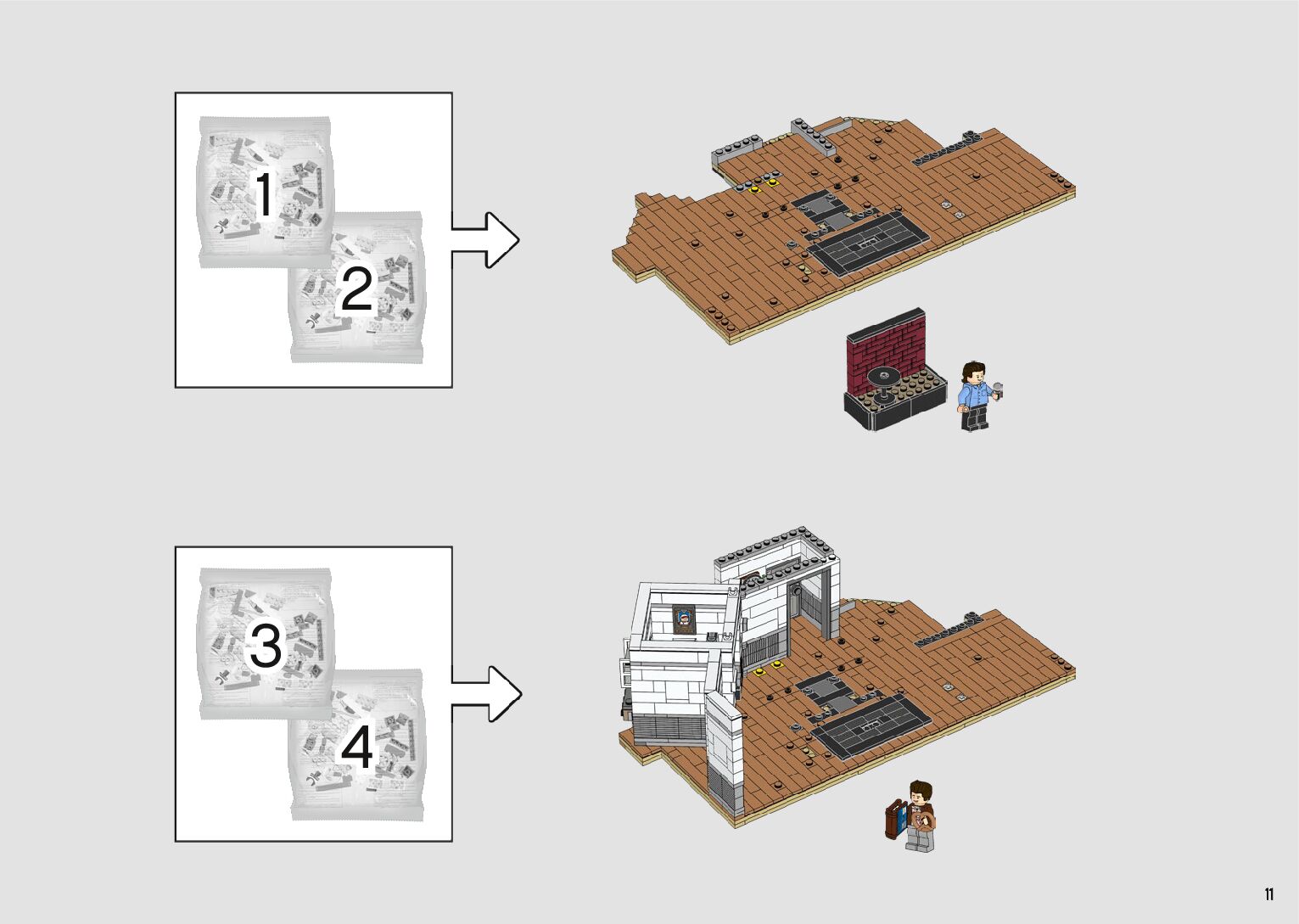 1
2
3
4
11