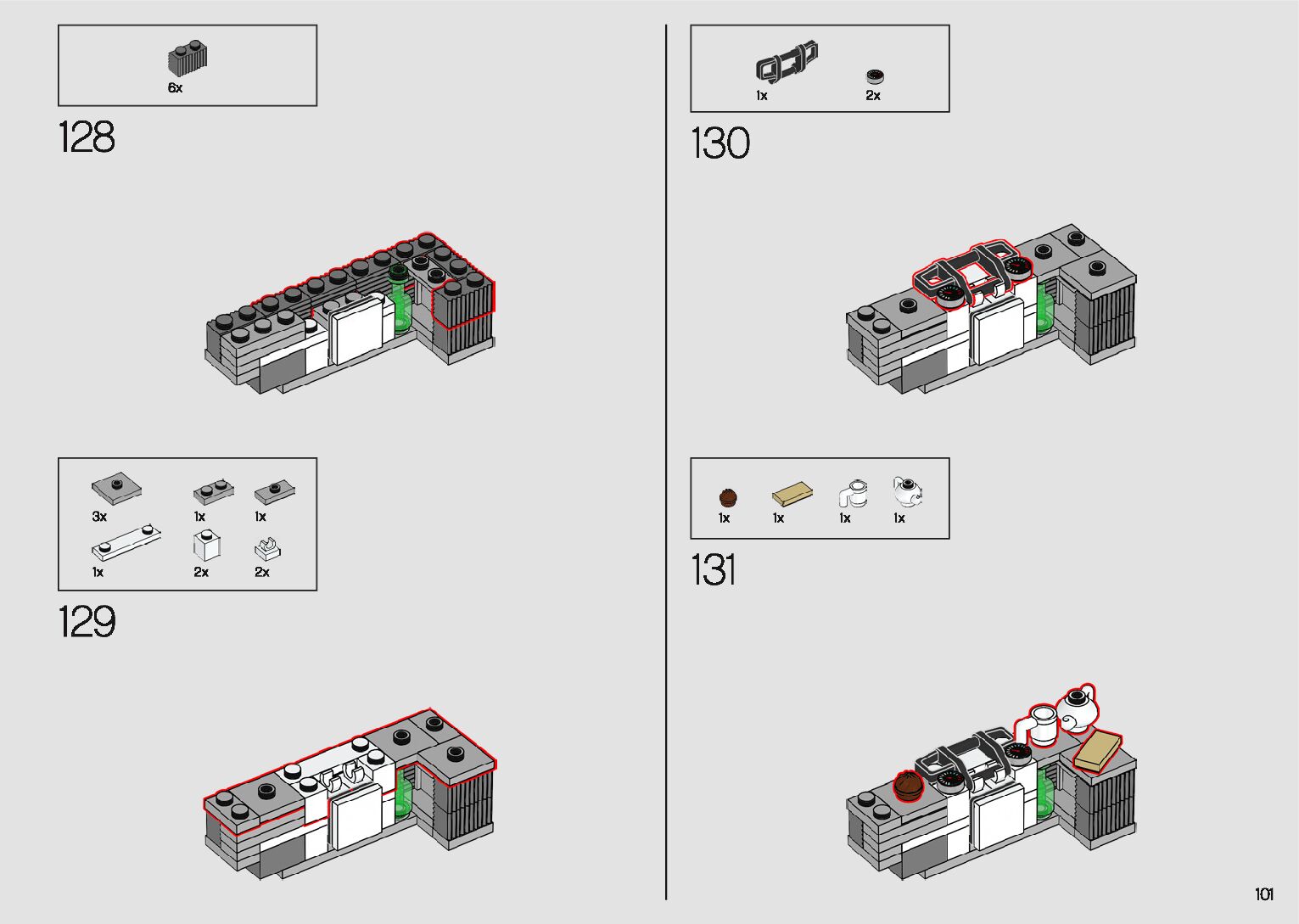 6x

128

3x

1x

1x

1x

2x

2x

129

1x

2x

130

1x

1x

1x

1x

131

101