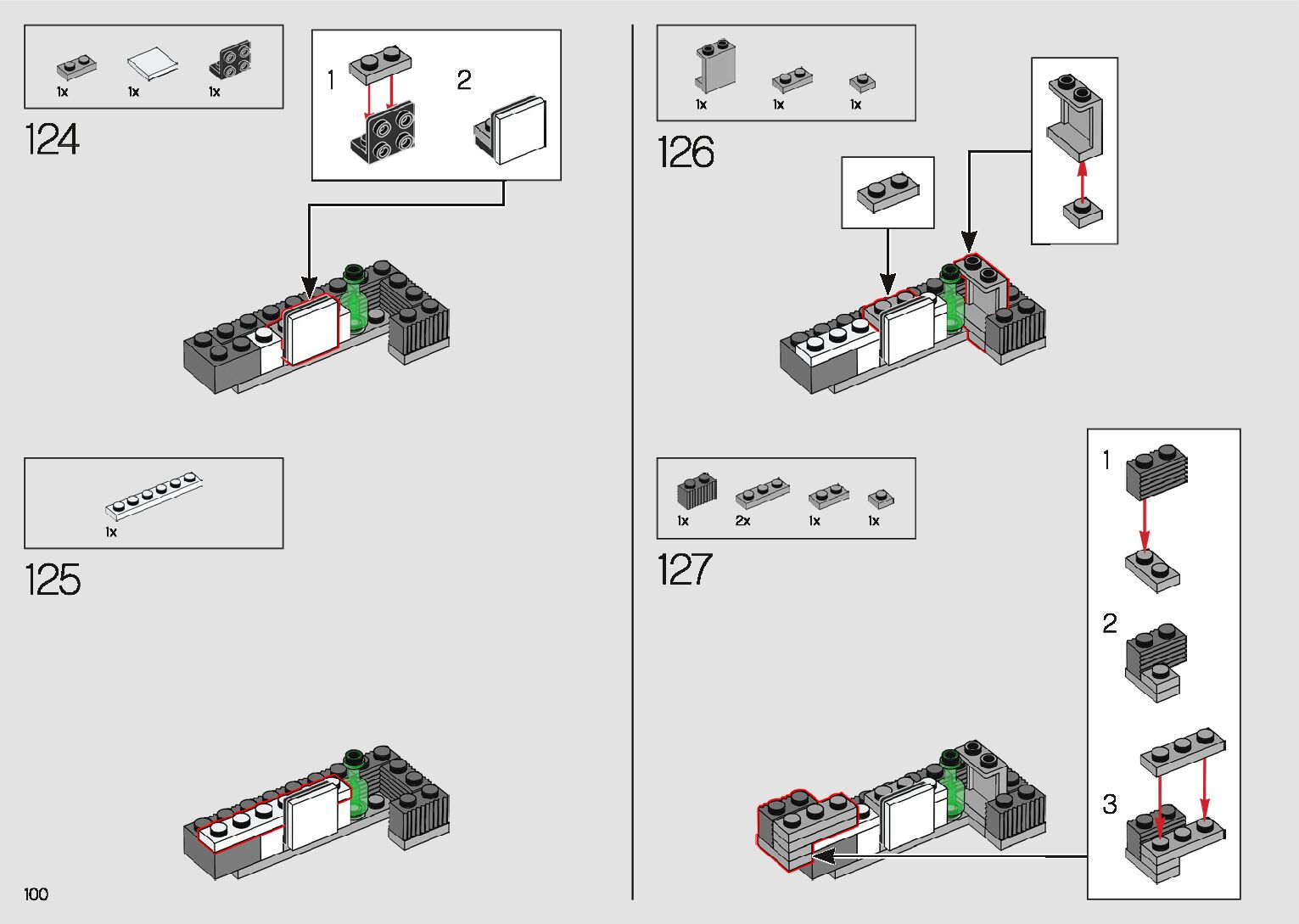 1x 1x 1x

124

1

2

1x

125

100

1x 1x 1x

126

1x 2x 1x 1x

127

1

2

3