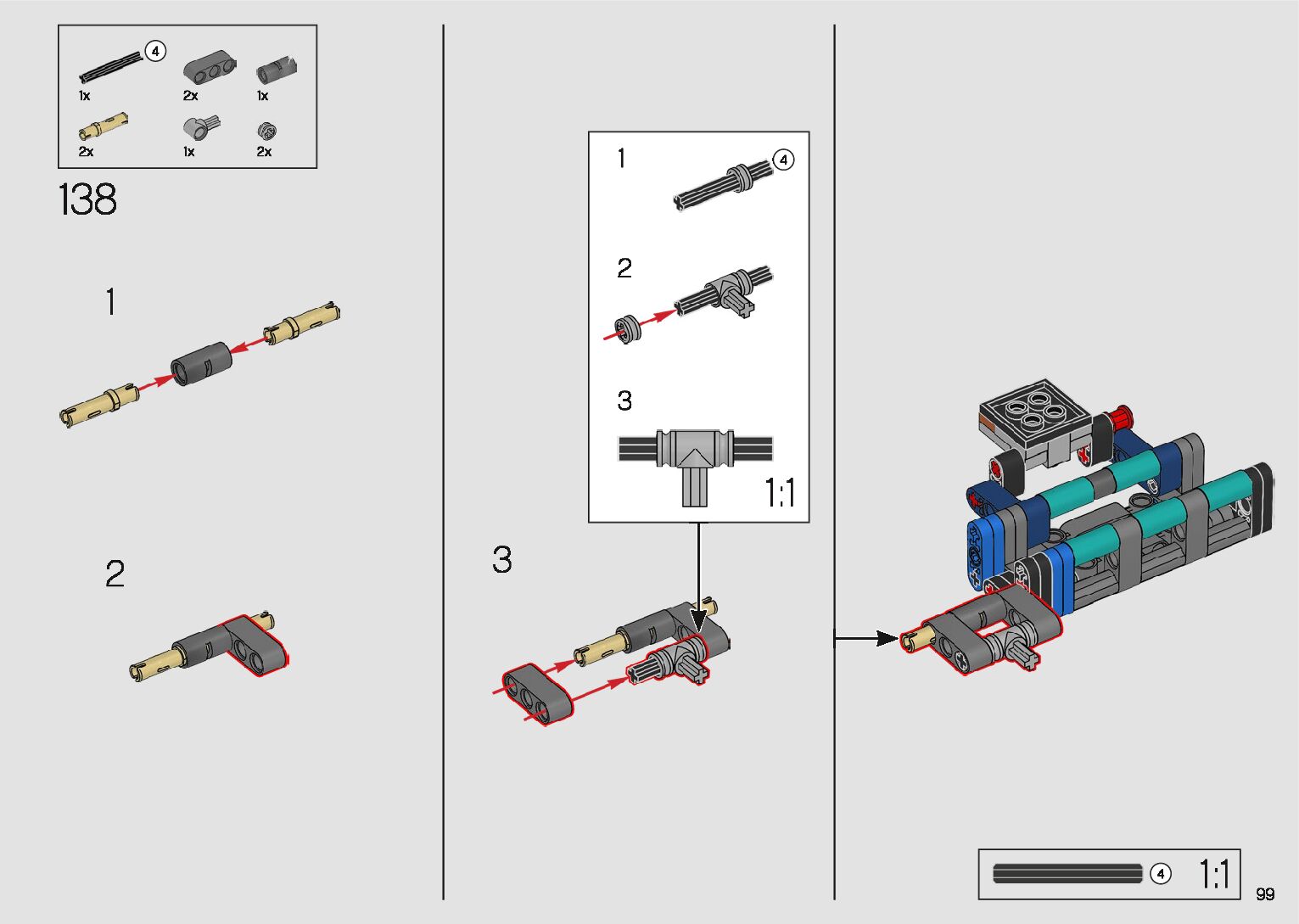 4
1x
2x
1x
2x
1x
2x

138

1

2

1
4

2

3

1:1

3

4
1:1

99