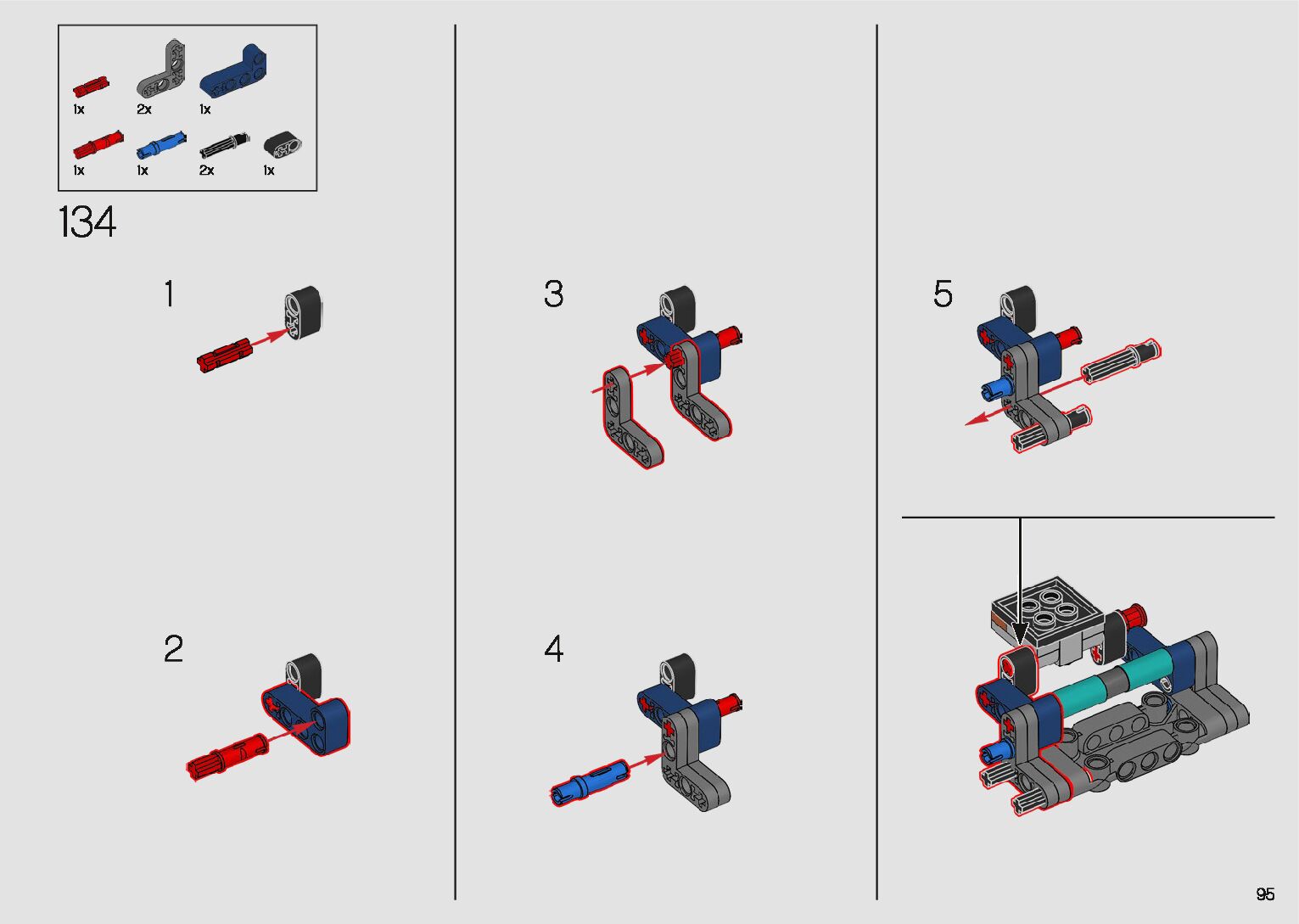 1x 2x 1x
1x 1x 2x 1x

134

1

2

3

4

5

95