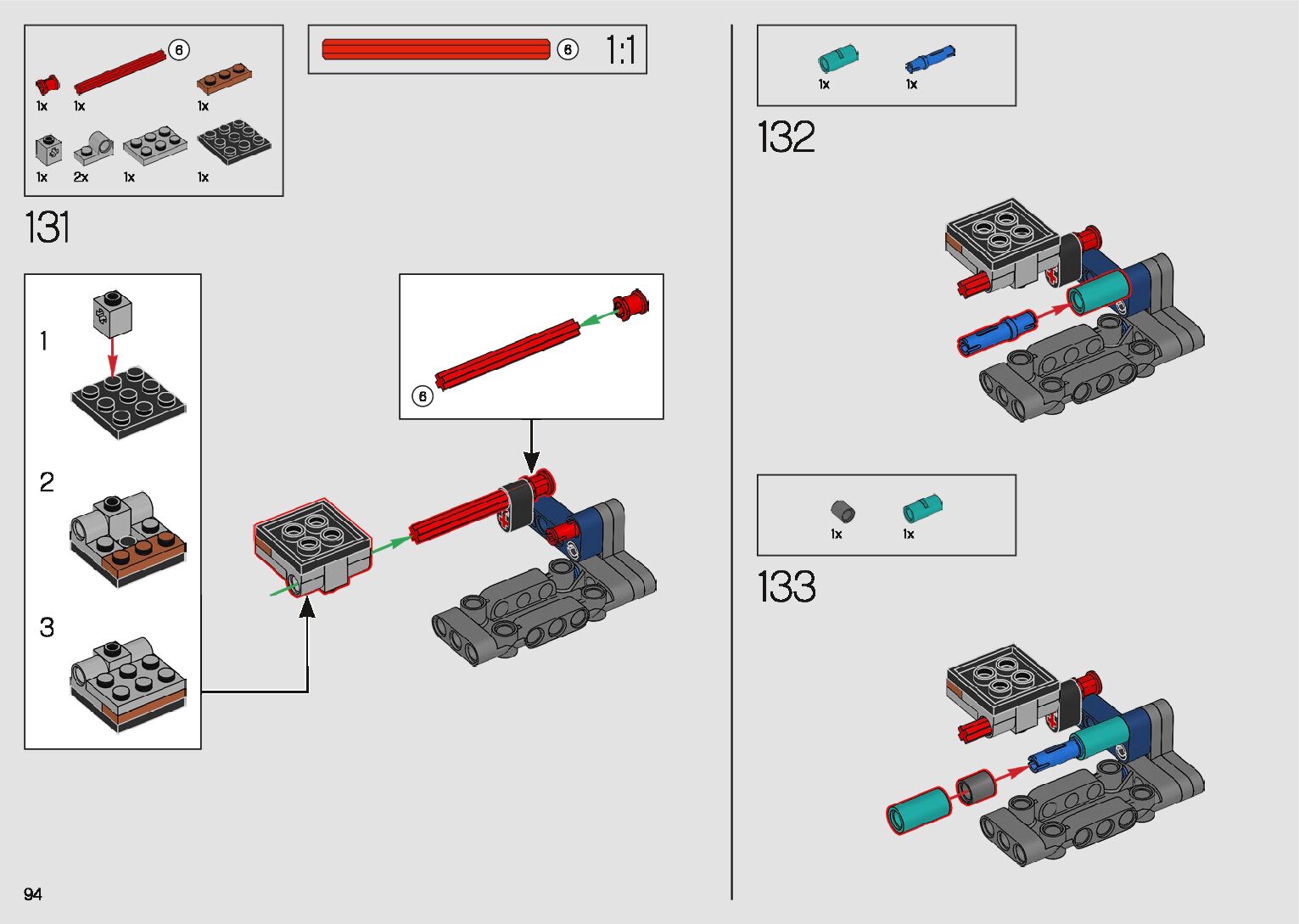 6
1x
1x
1x
1x
2x
1x
1x

6
1:1

131

1
2
3

6

1x
1x

132

1x
1x

133

94