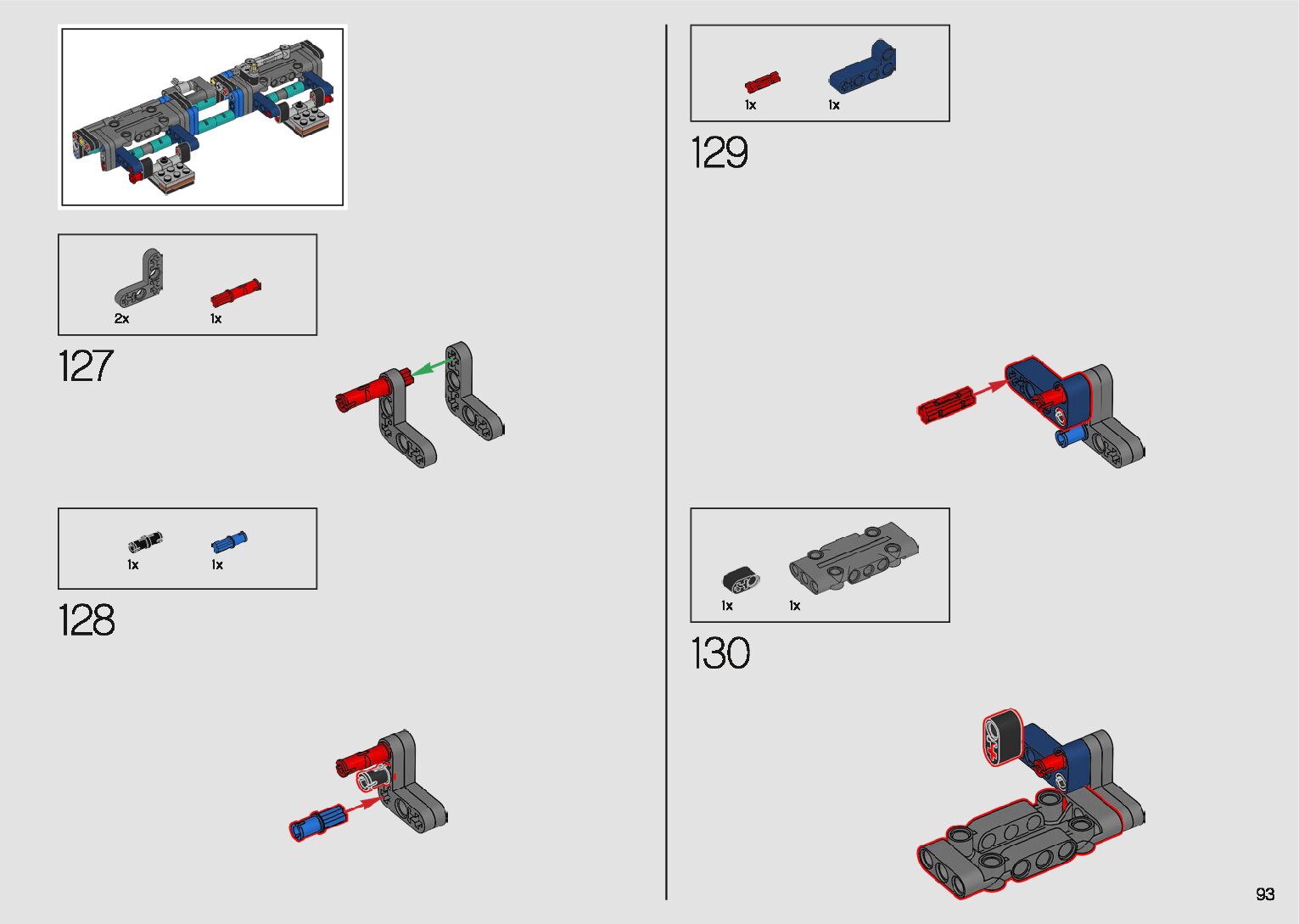 2x
1x

127

1x
1x

128

1x
1x

129

1x
1x

130

93