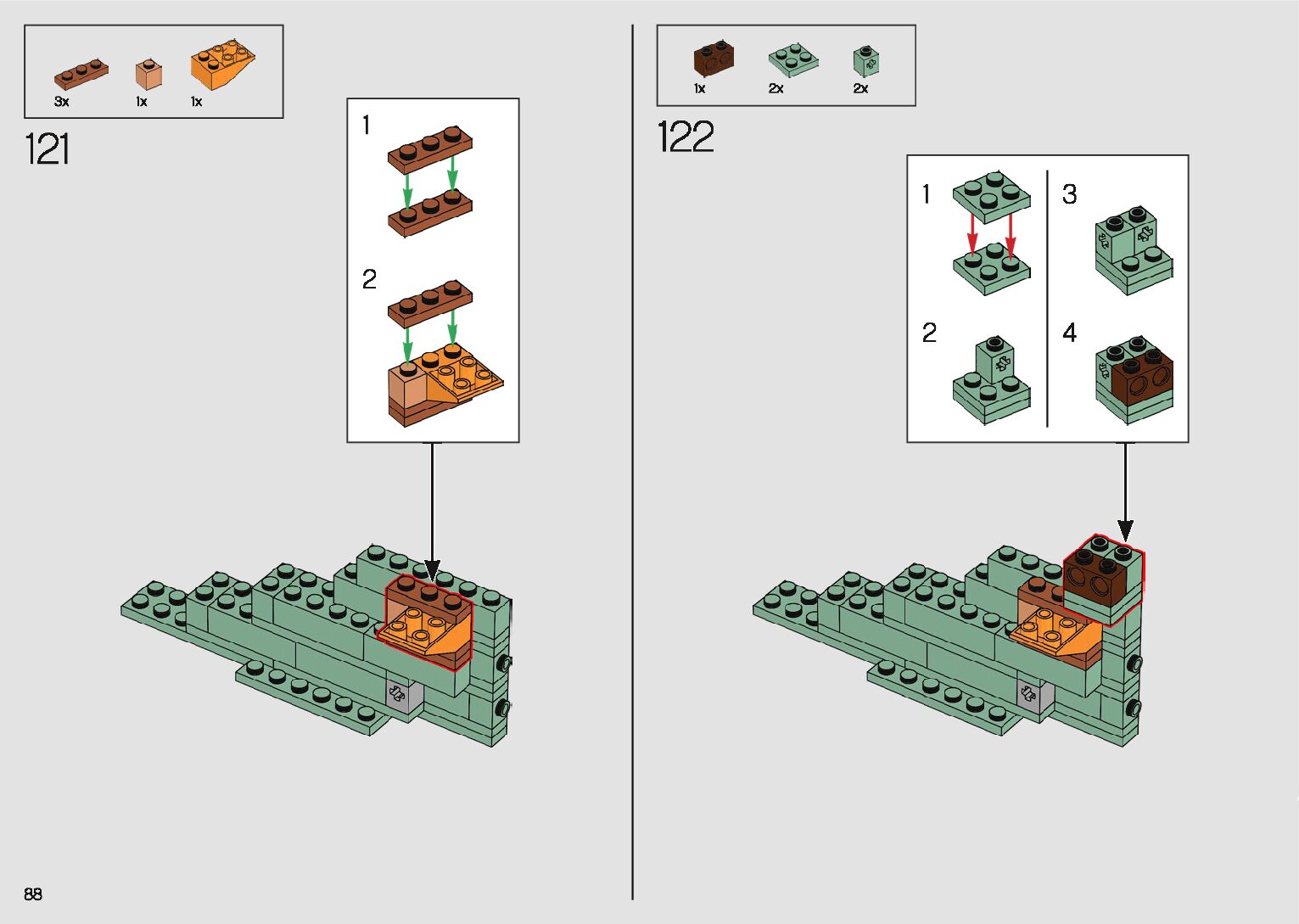 3x
1x
1x

121

1

2

1x
2x
2x

122

1

2

3

4

88