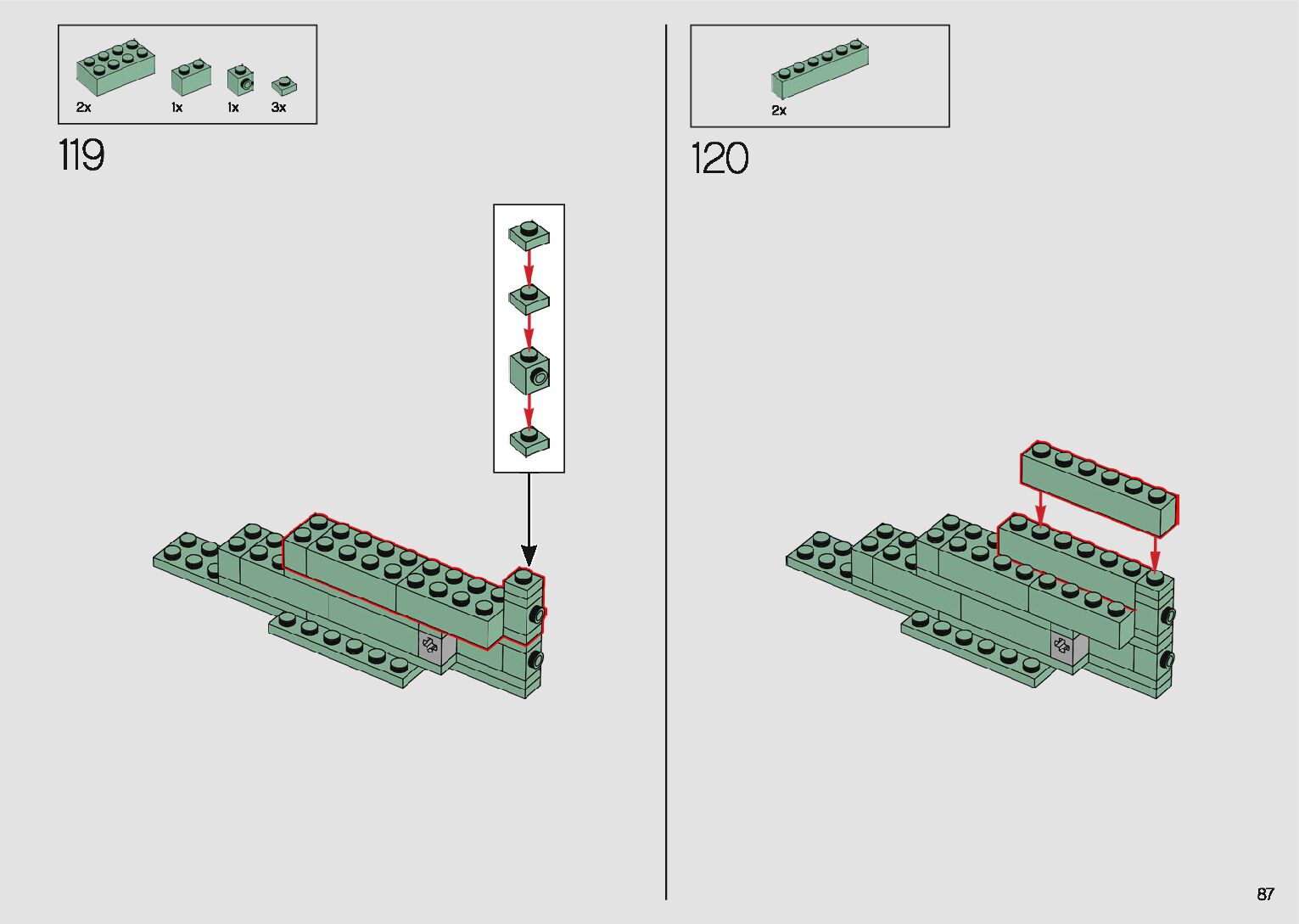 2x 1x 1x 3x

119

2x

120

87