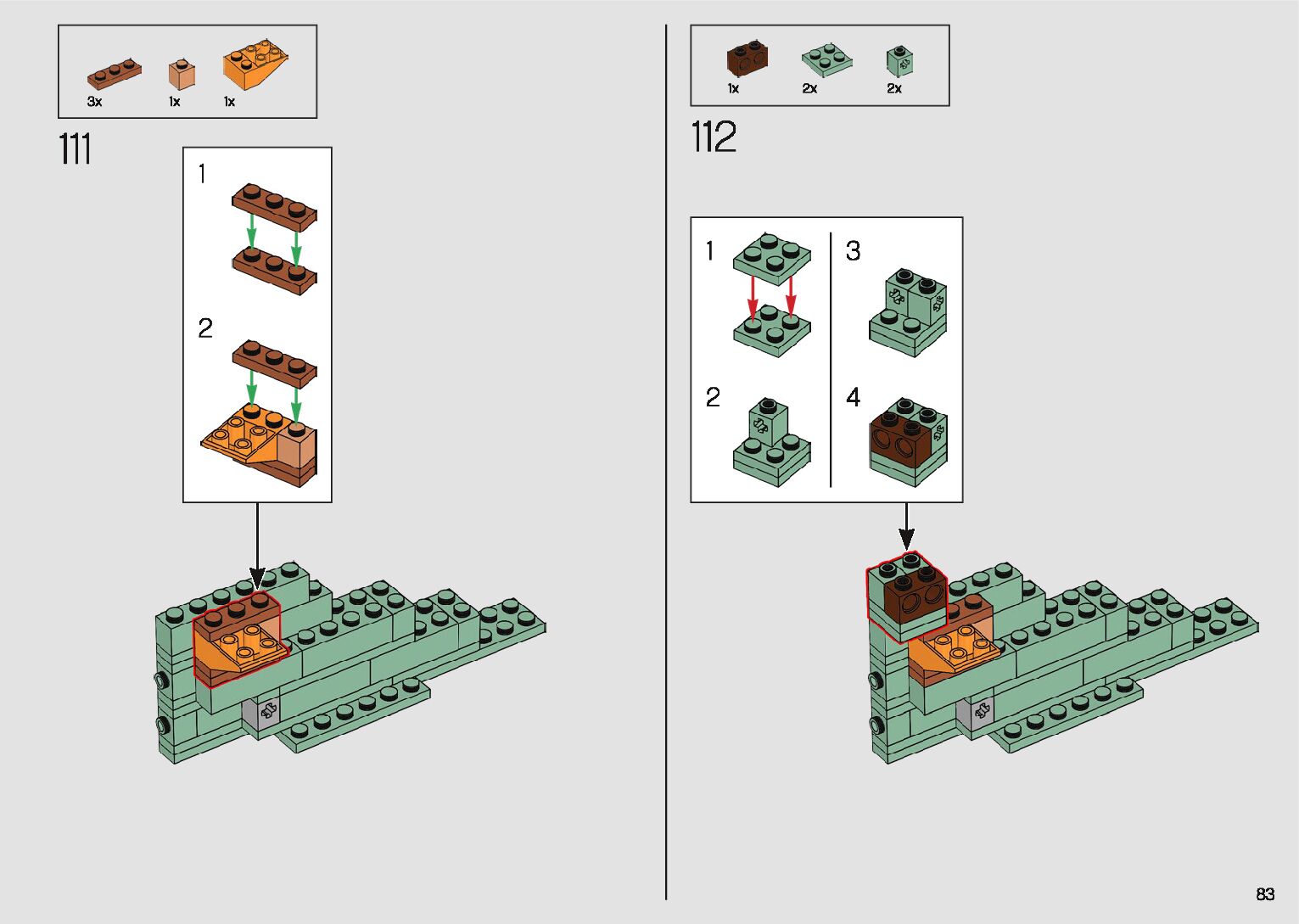 3x 1x 1x

111

1

2

1x 2x 2x

112

1

2

3

4

83