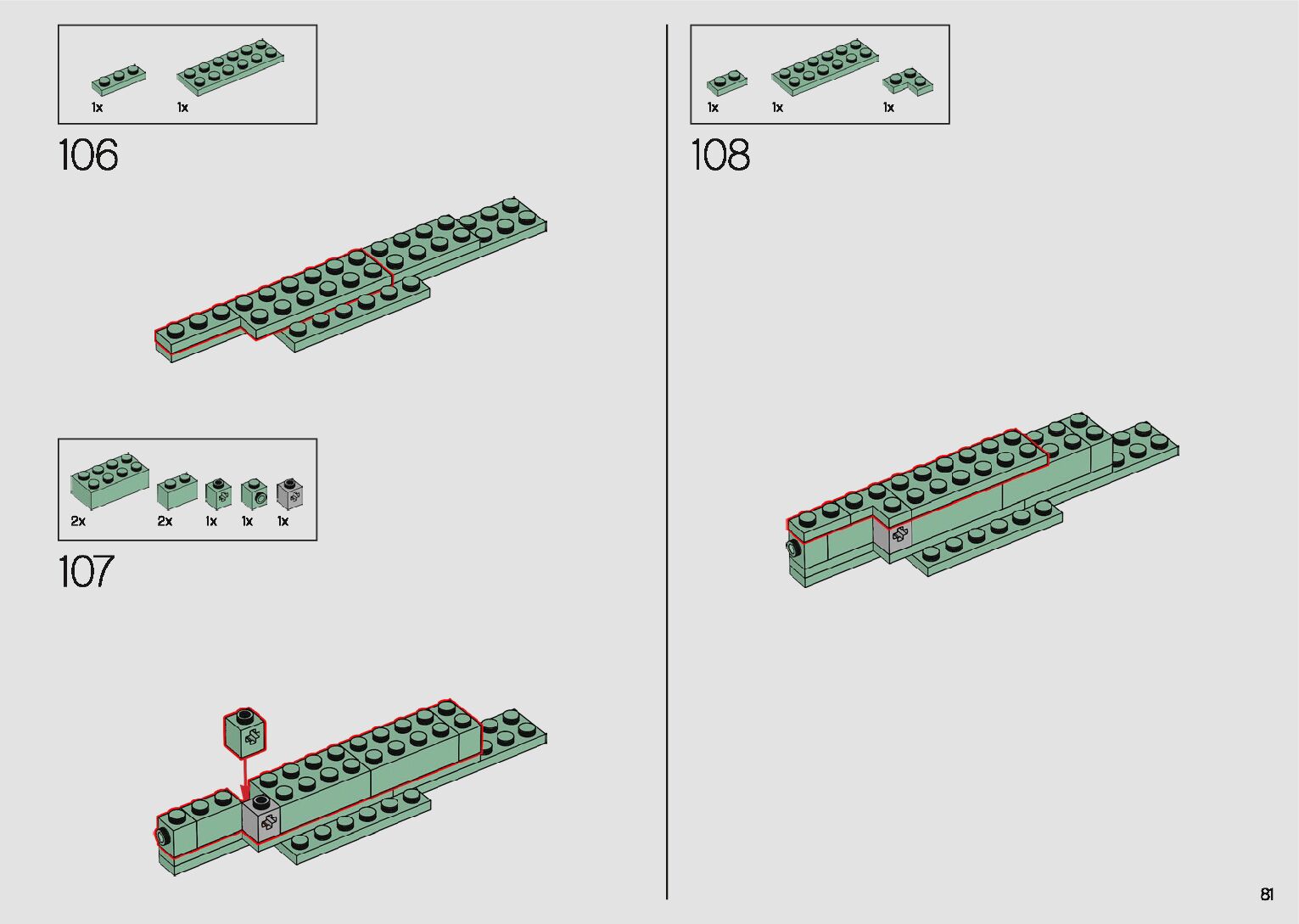 1x 1x

106

2x 2x 1x 1x 1x

107

1x 1x 1x

108

81