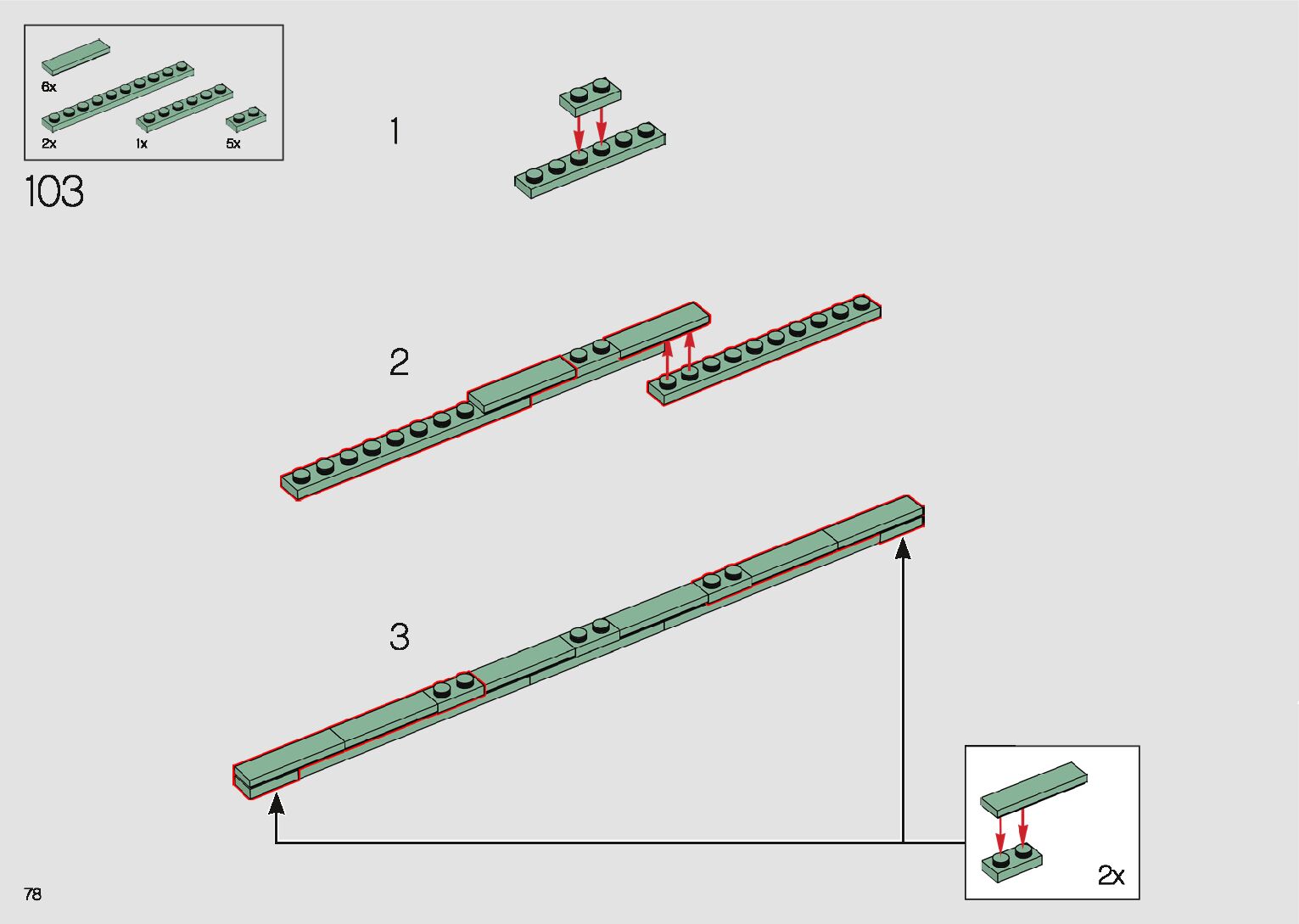 6x
2x
1x
5x
103
1
2
3
2x
78