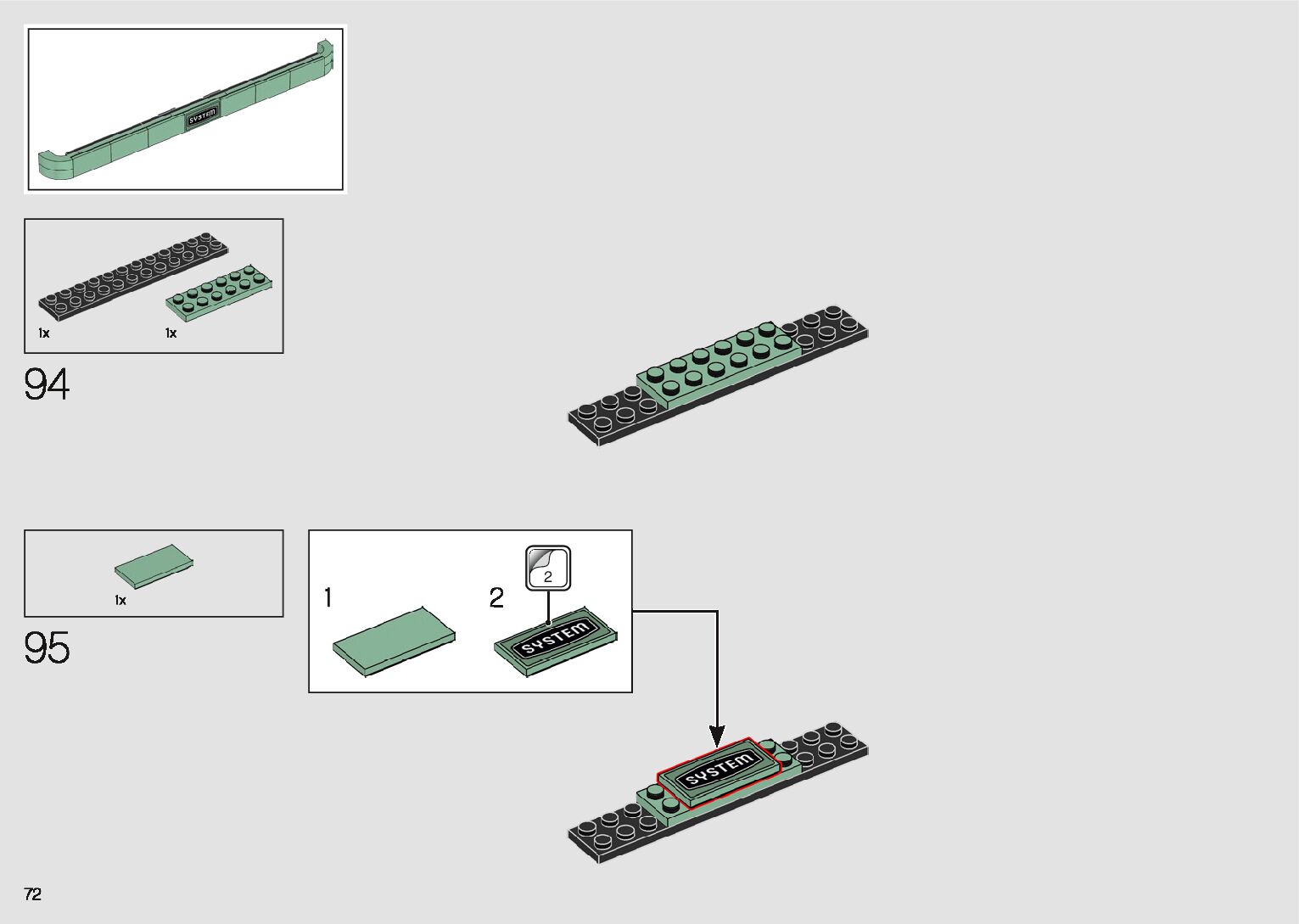 SYSTEM

1x

1x

94

1x

95

1

2

2

SYSTEM

SYSTEM

72