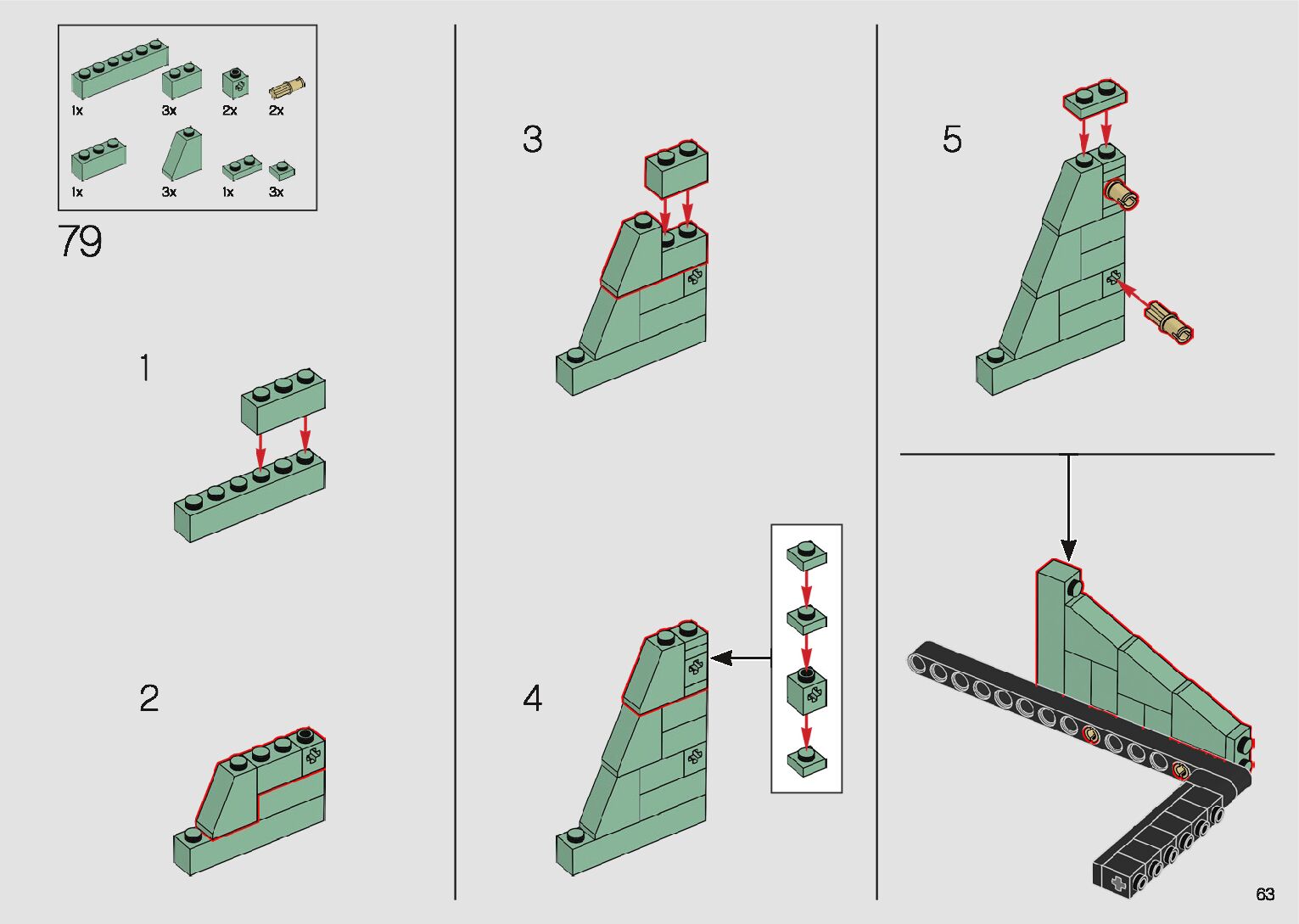 1x 3x 2x 2x
1x 3x 1x 3x

79

1

2

3

4

5

63