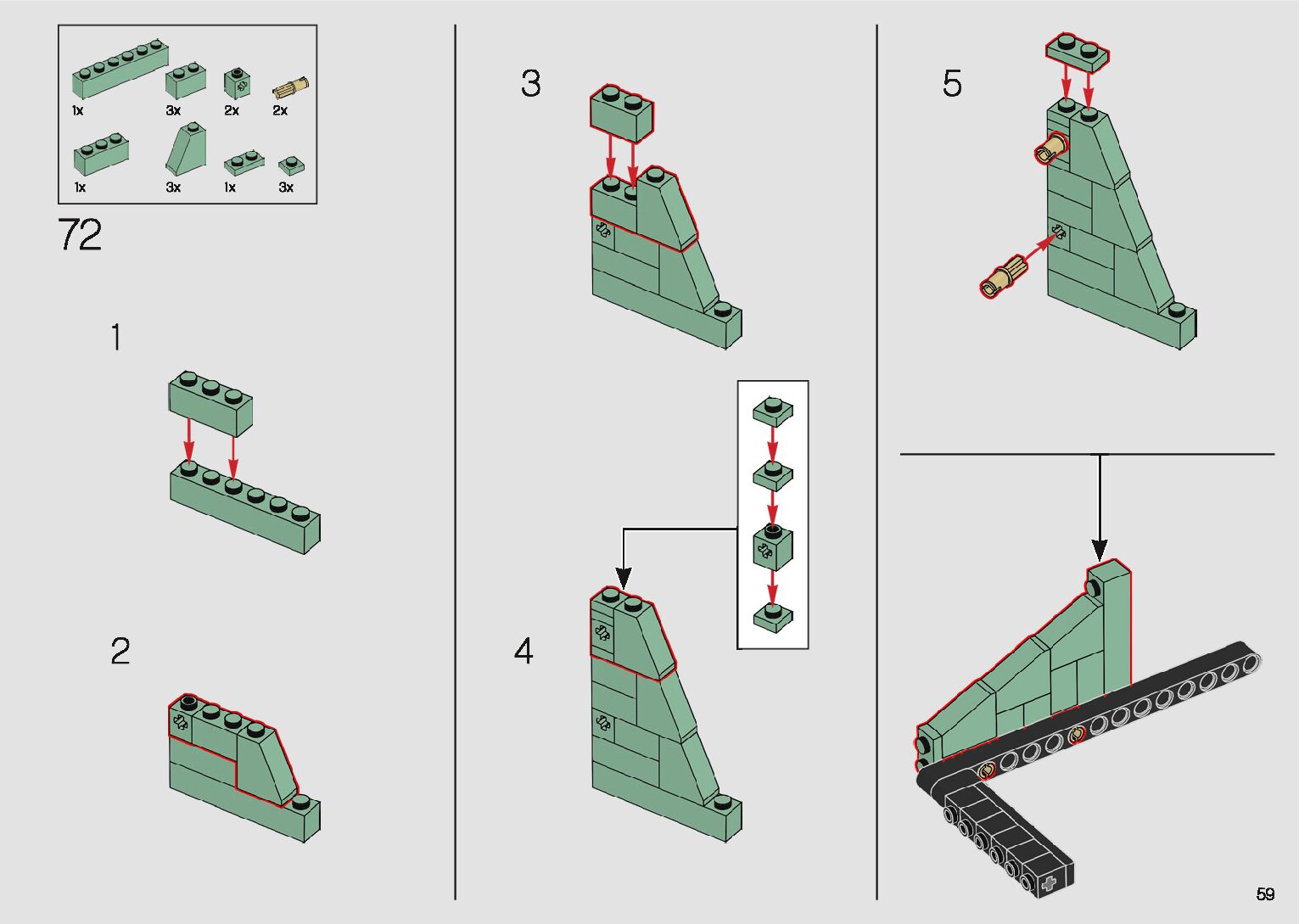 1x
3x
2x
2x
1x
3x
1x
3x

72

1

2

3

4

5

59