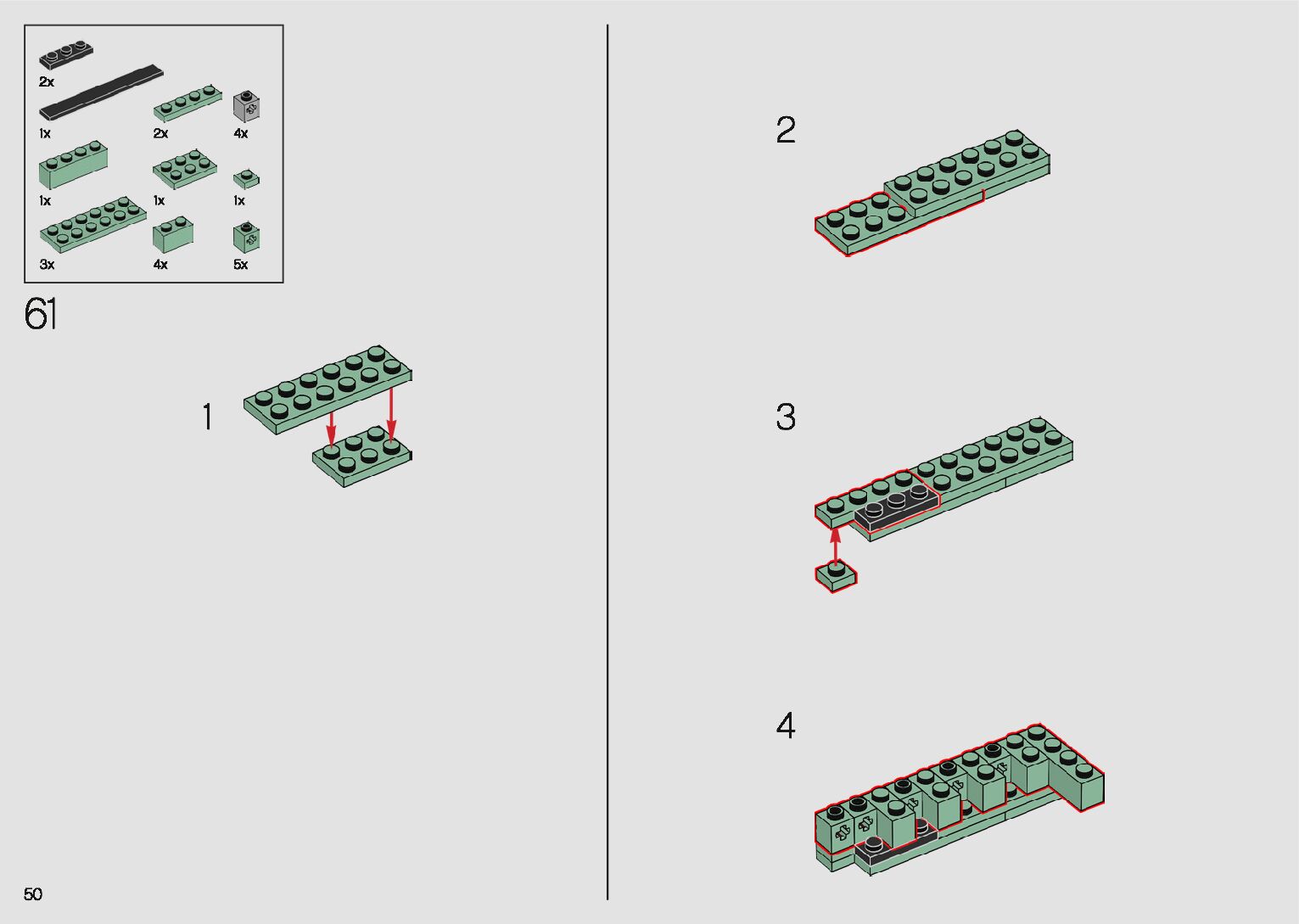 2x
1x
2x
4x
1x
1x
1x
3x
4x
5x

61

1

2

3

4

50