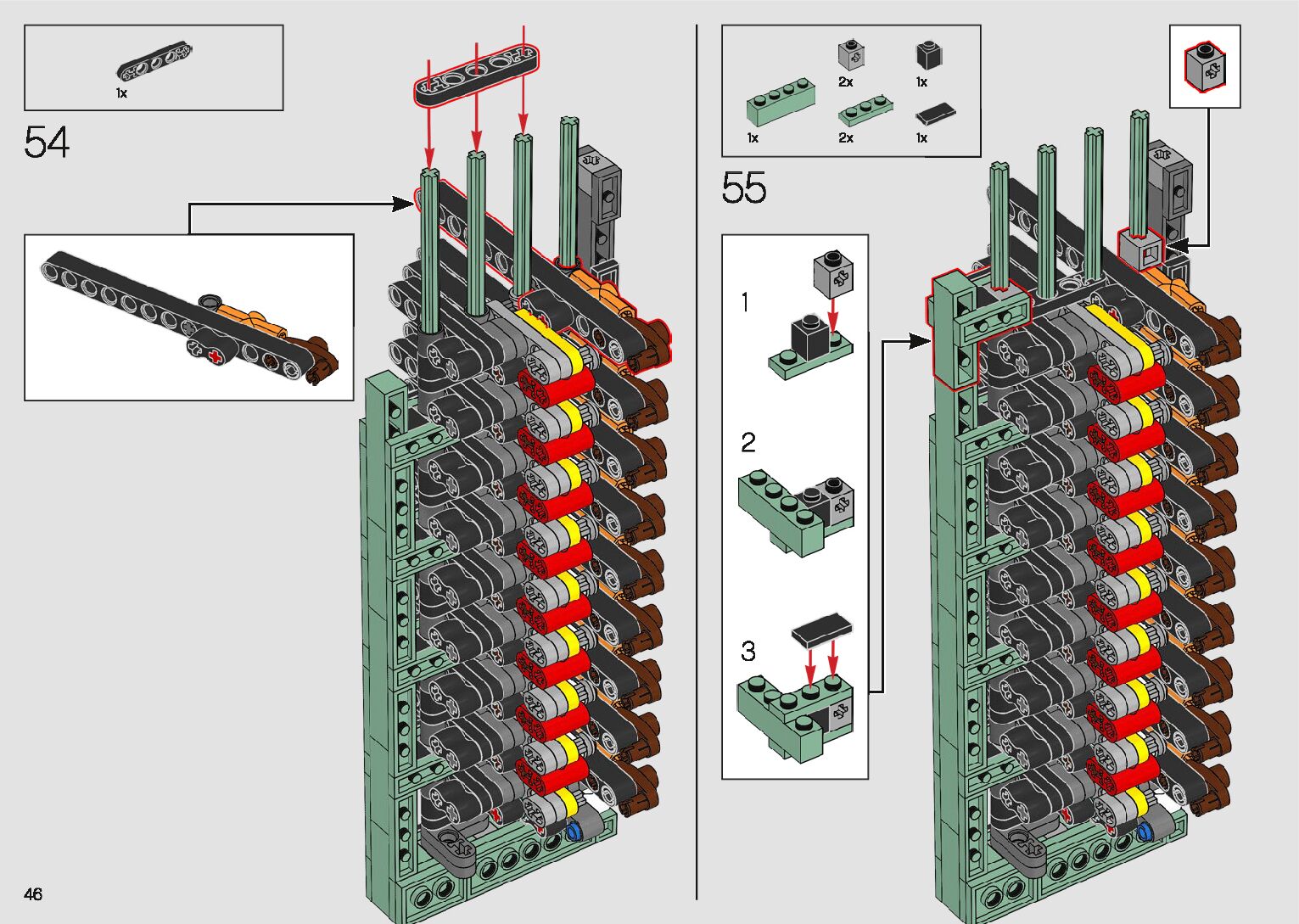 1x

54

2x

1x

1x

2x

1x

55

1

2

3

46