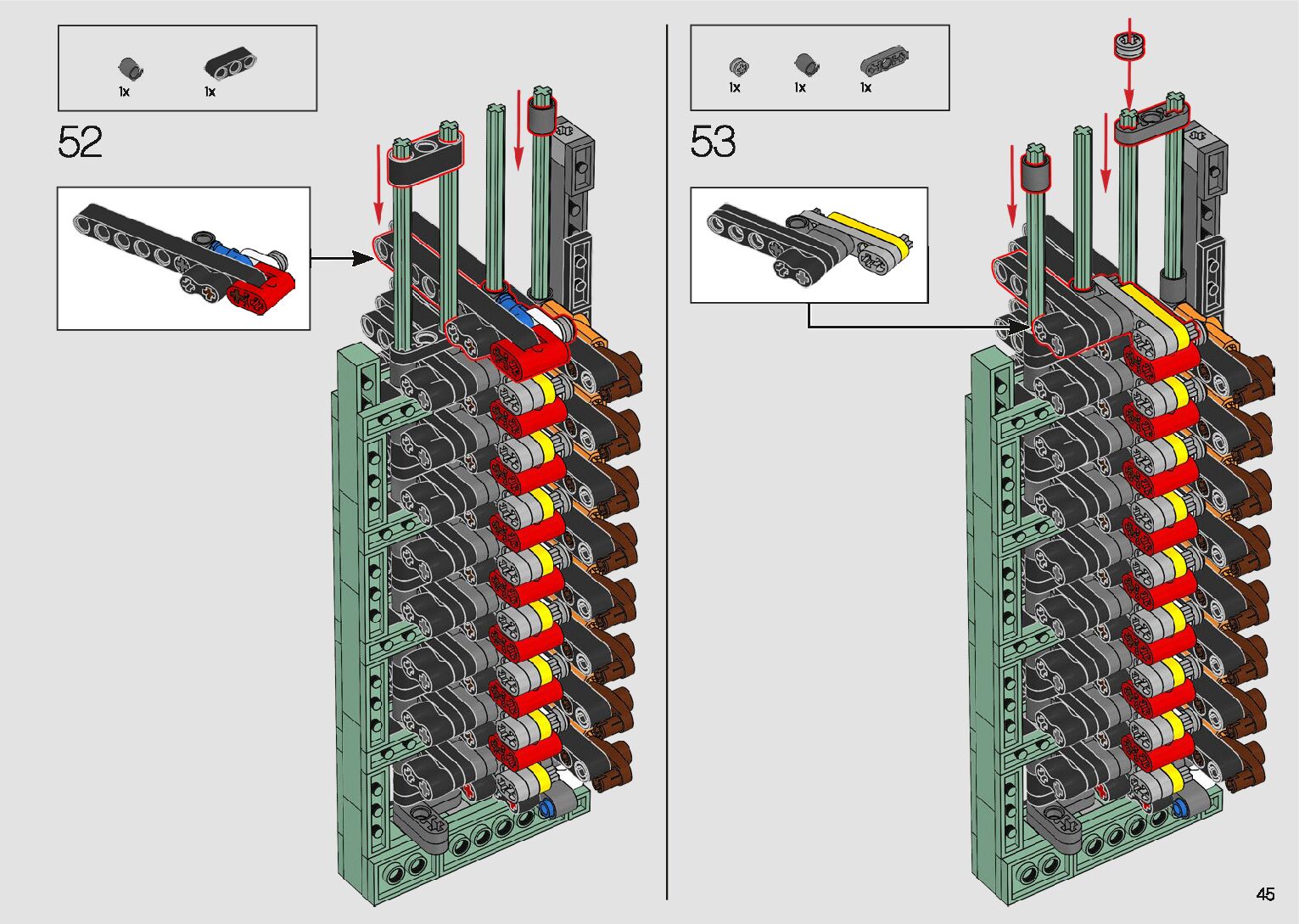 1x 1x

52

1x 1x 1x

53

45