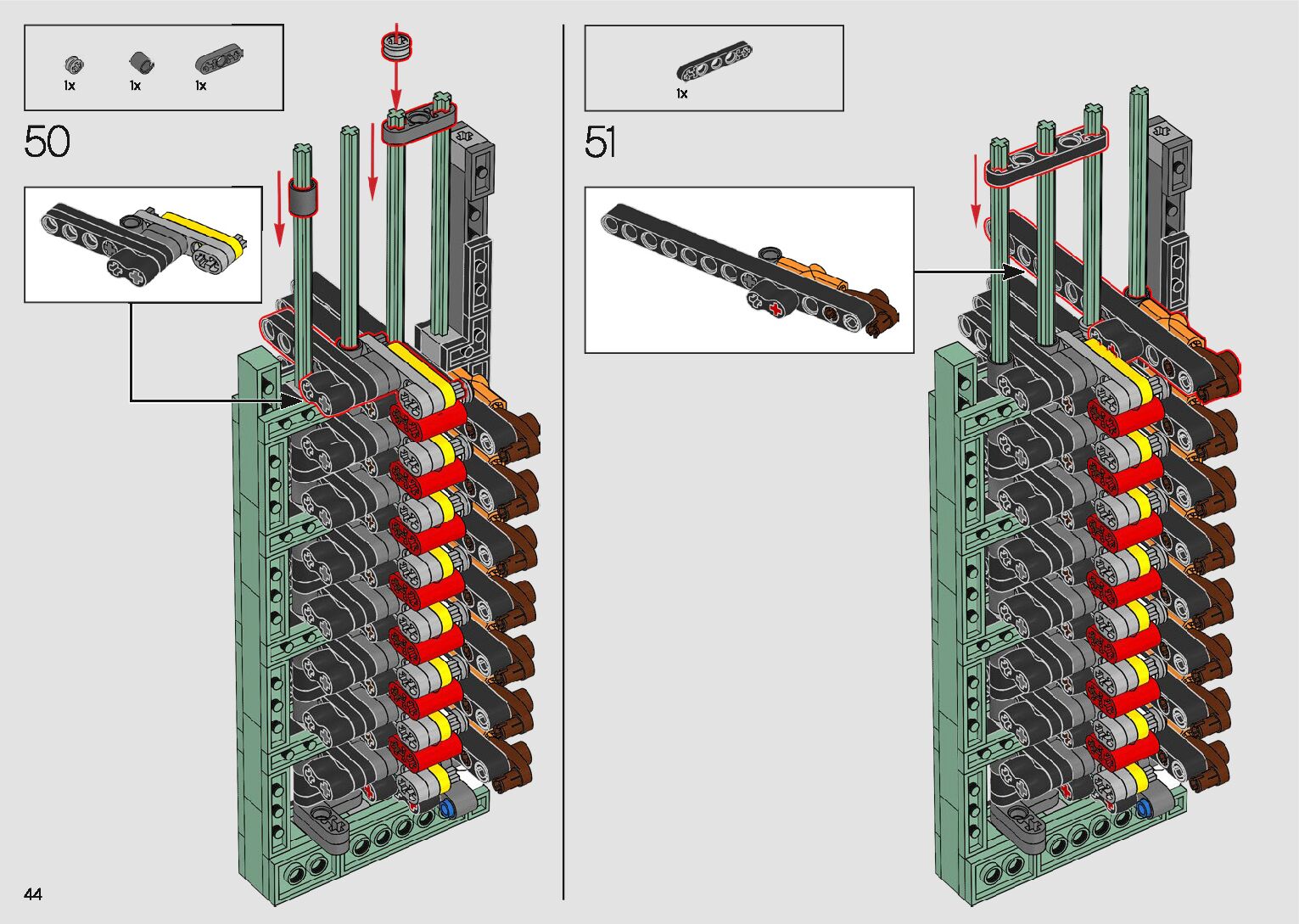 1x 1x 1x

50

1x

51

44