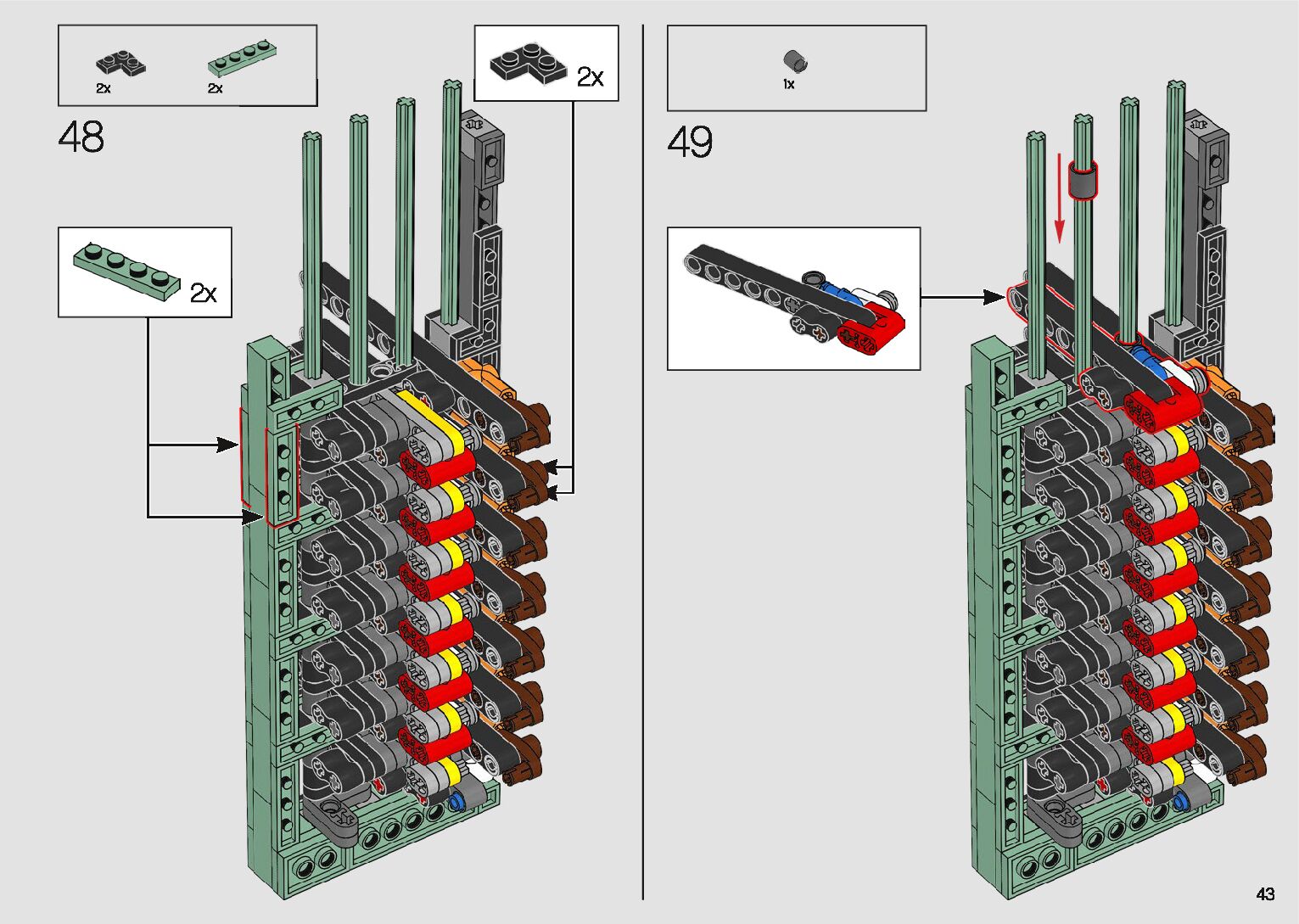 2x 2x

48

2x

2x

1x

49

43