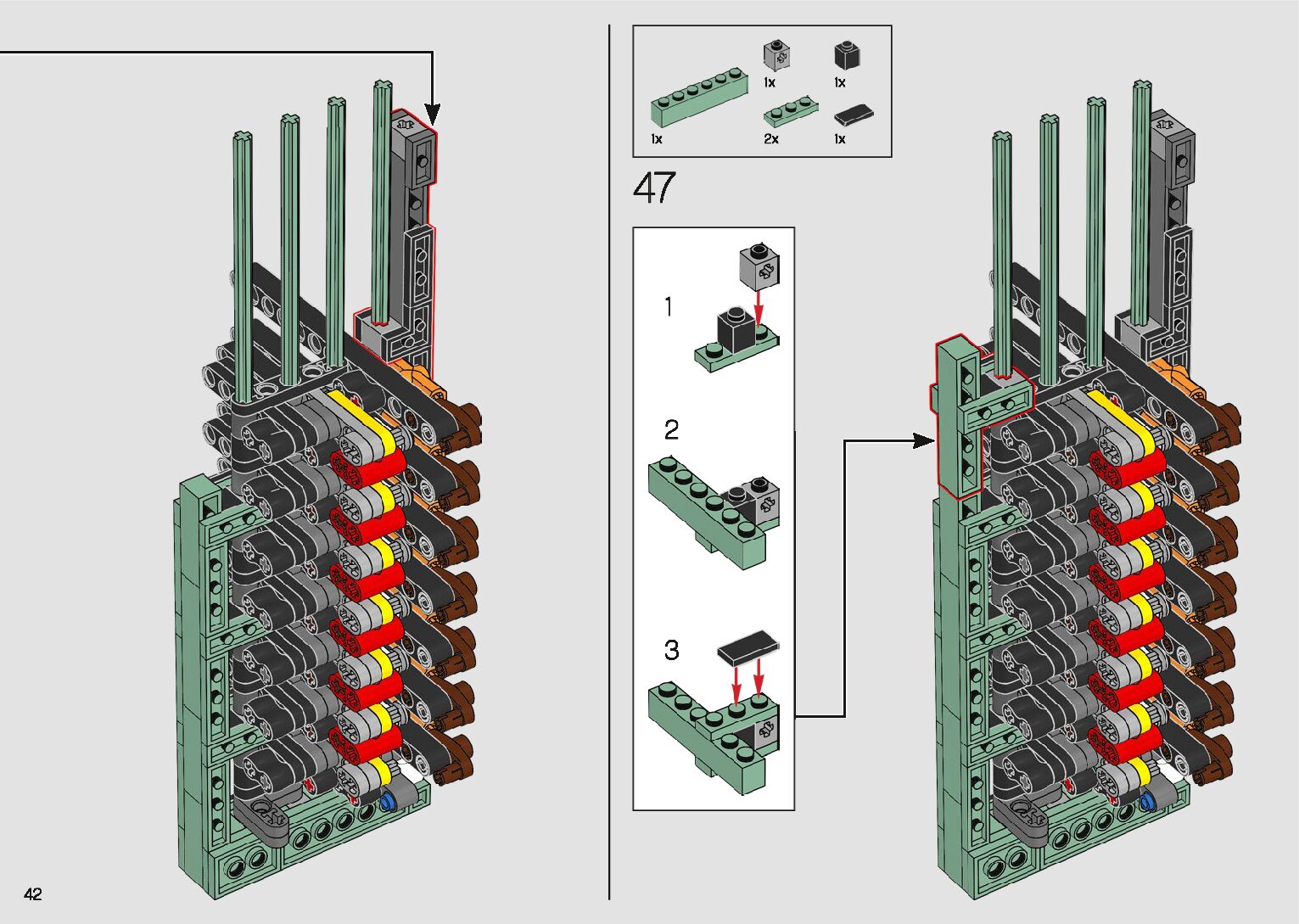 1x
1x
1x
2x
1x

47

1

2

3

42