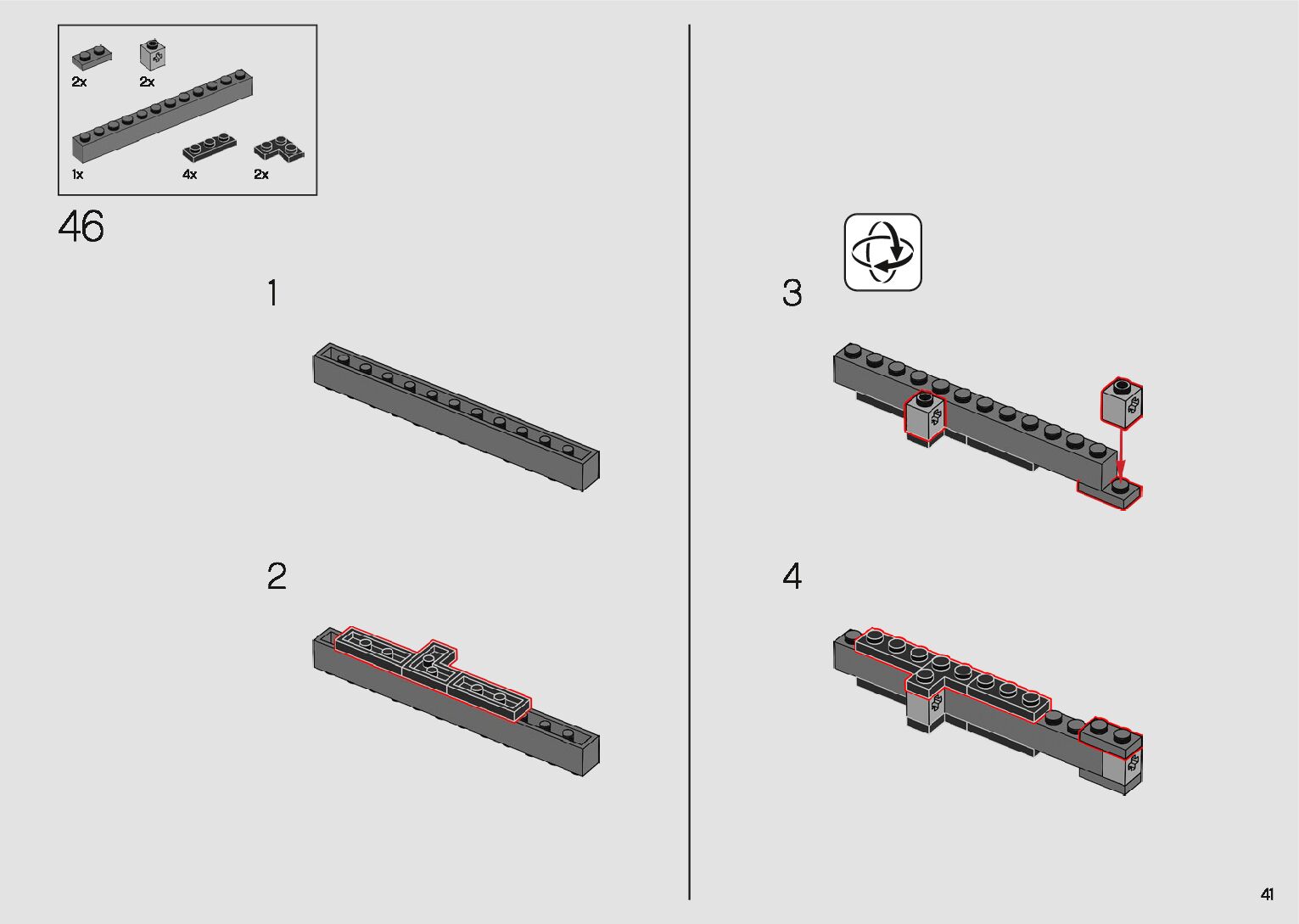 2x 2x
1x 4x 2x

46

1

2

3

4

41