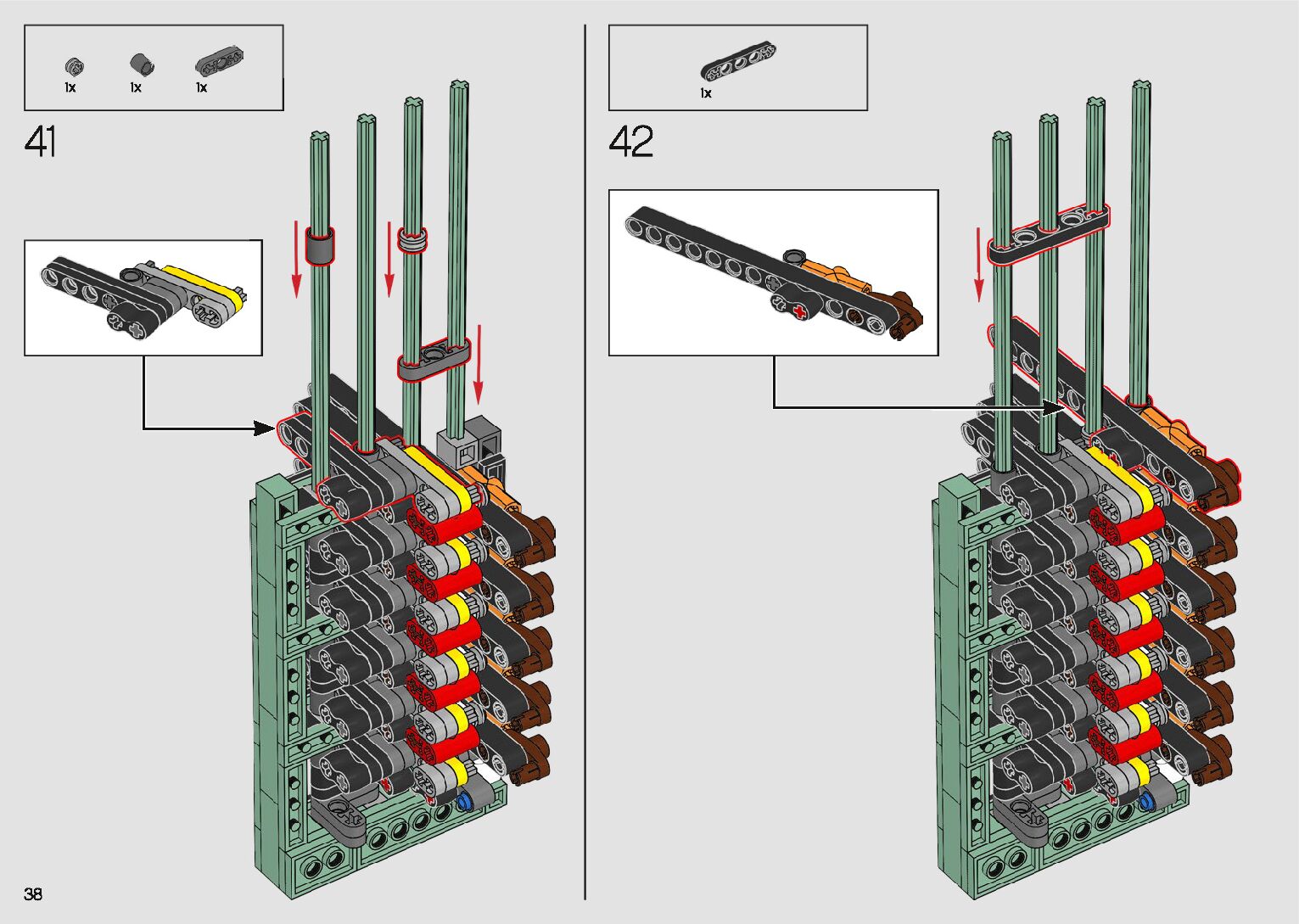 1x 1x 1x

41

1x

42

38