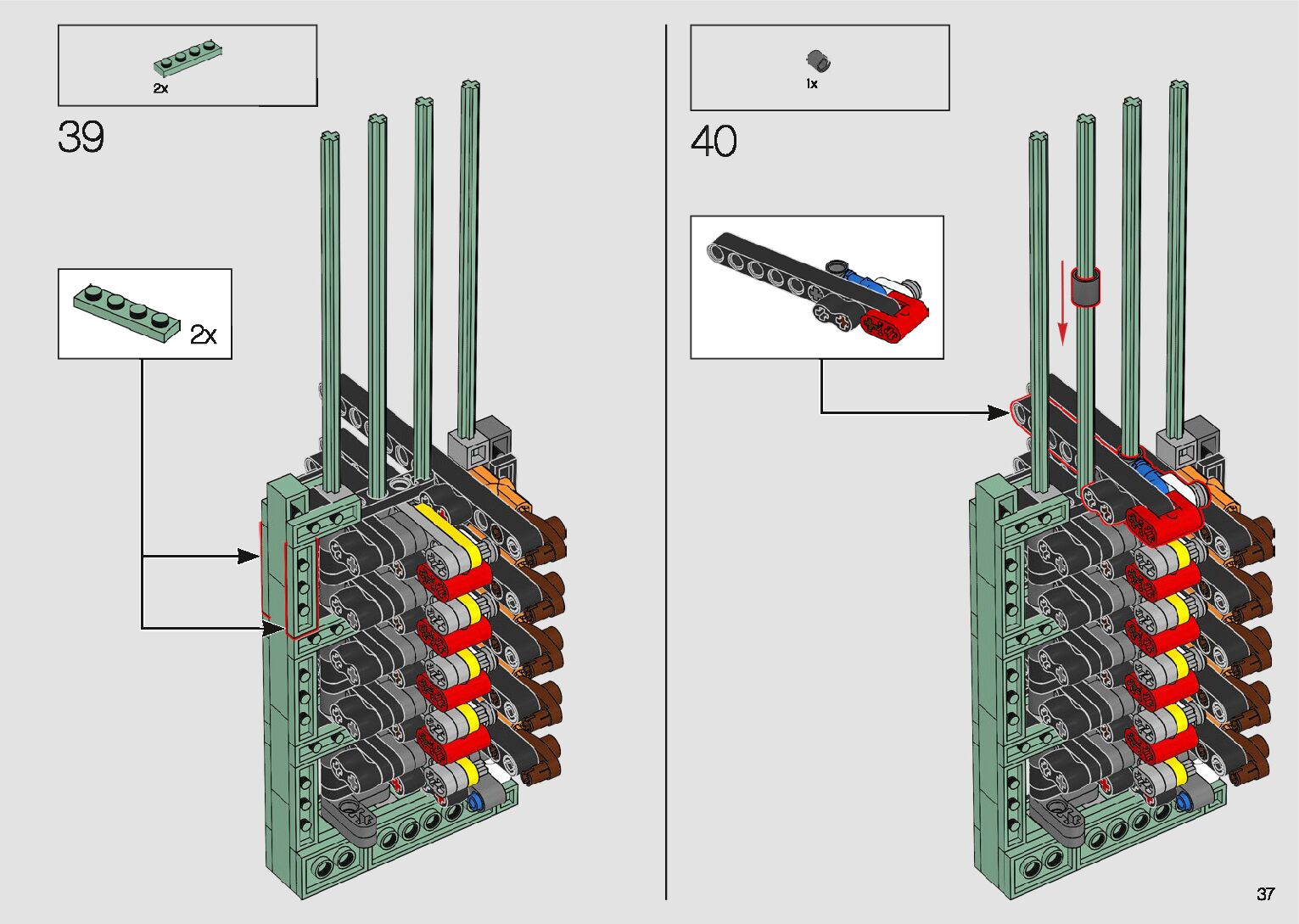 2x

39

2x

1x

40

37