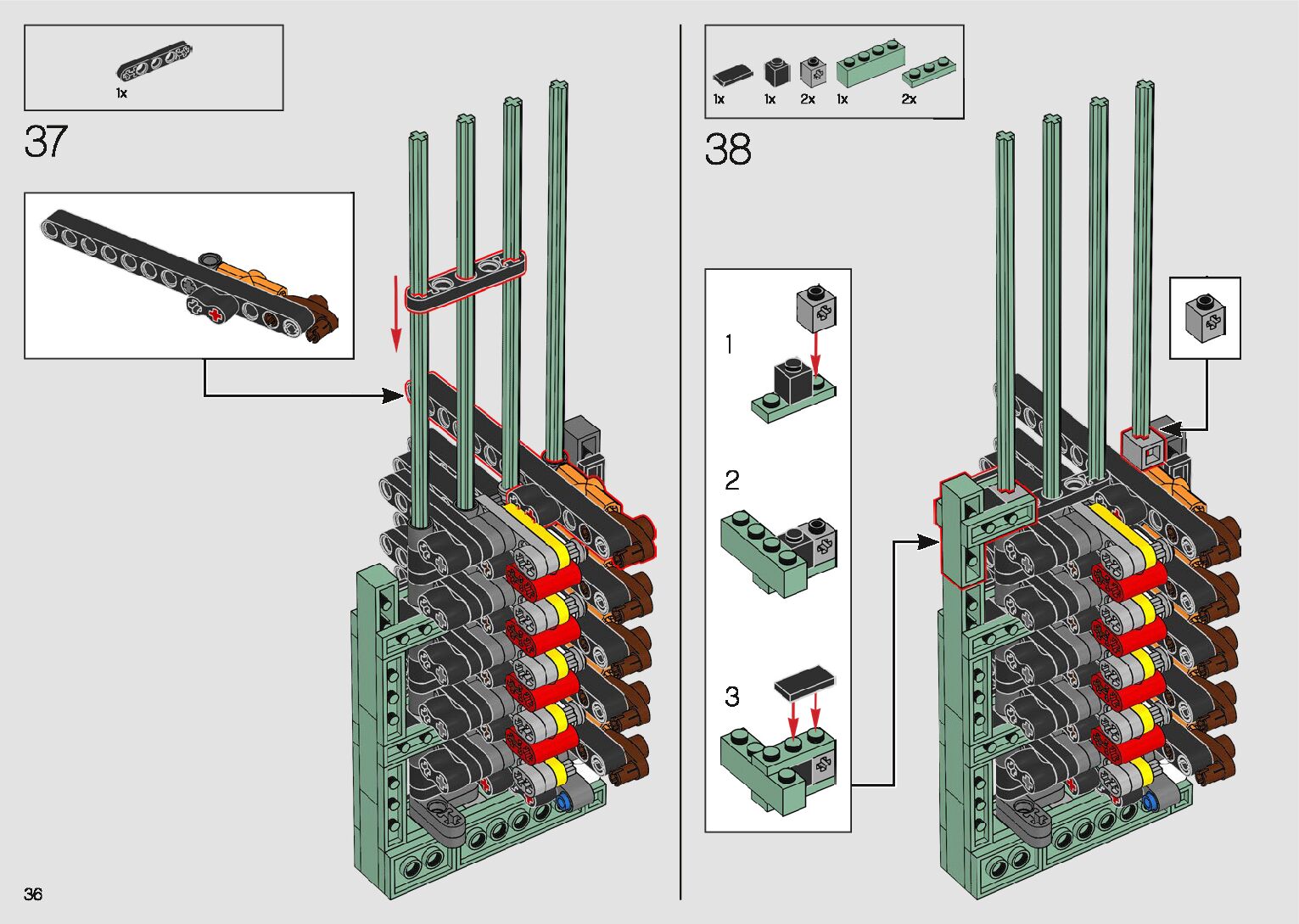 1x

37

1x 1x 2x 1x 2x

38

1

2

3

36