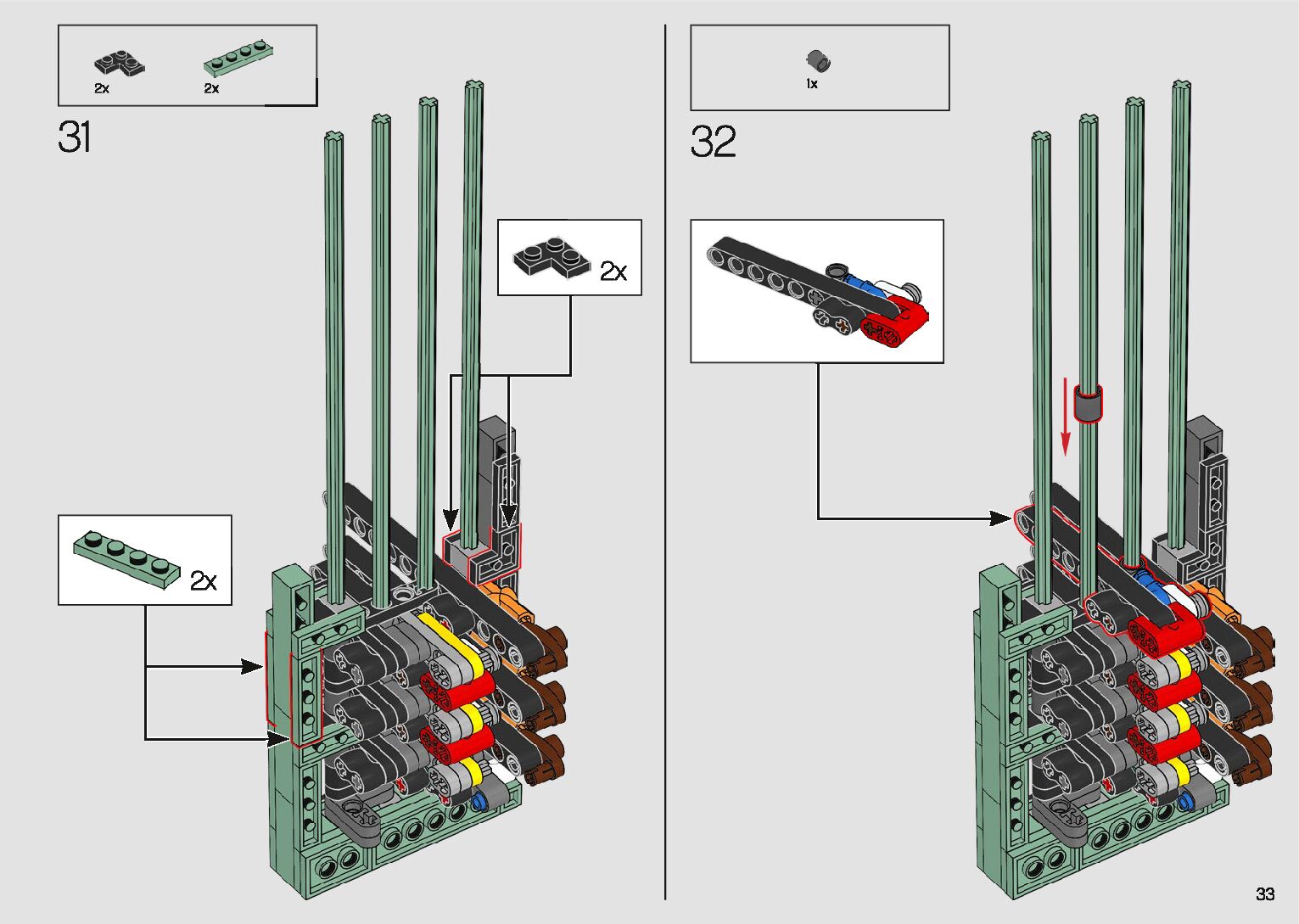 2x
2x

31

2x

2x

1x

32

33