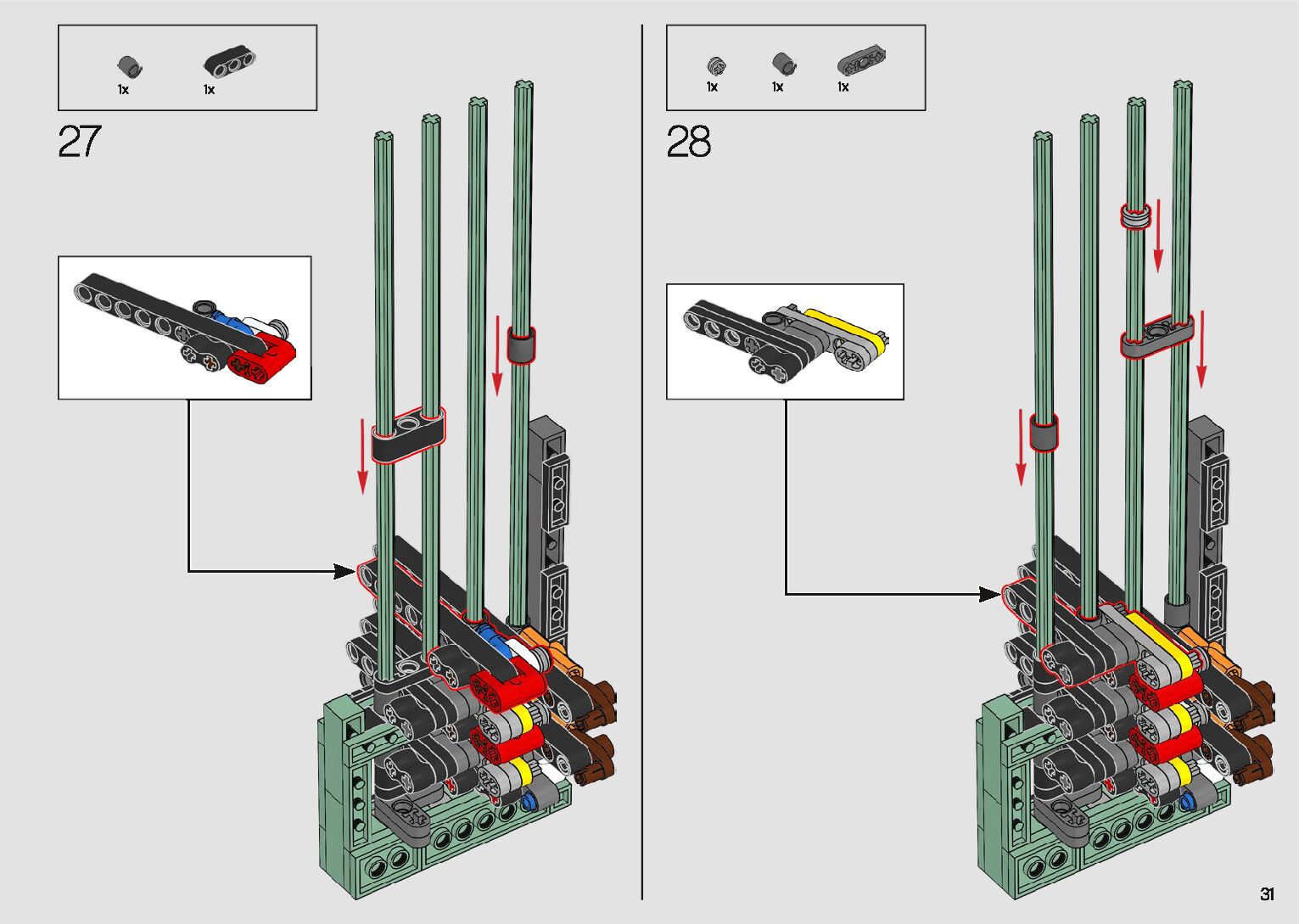 1x 1x

27

1x 1x 1x

28

31