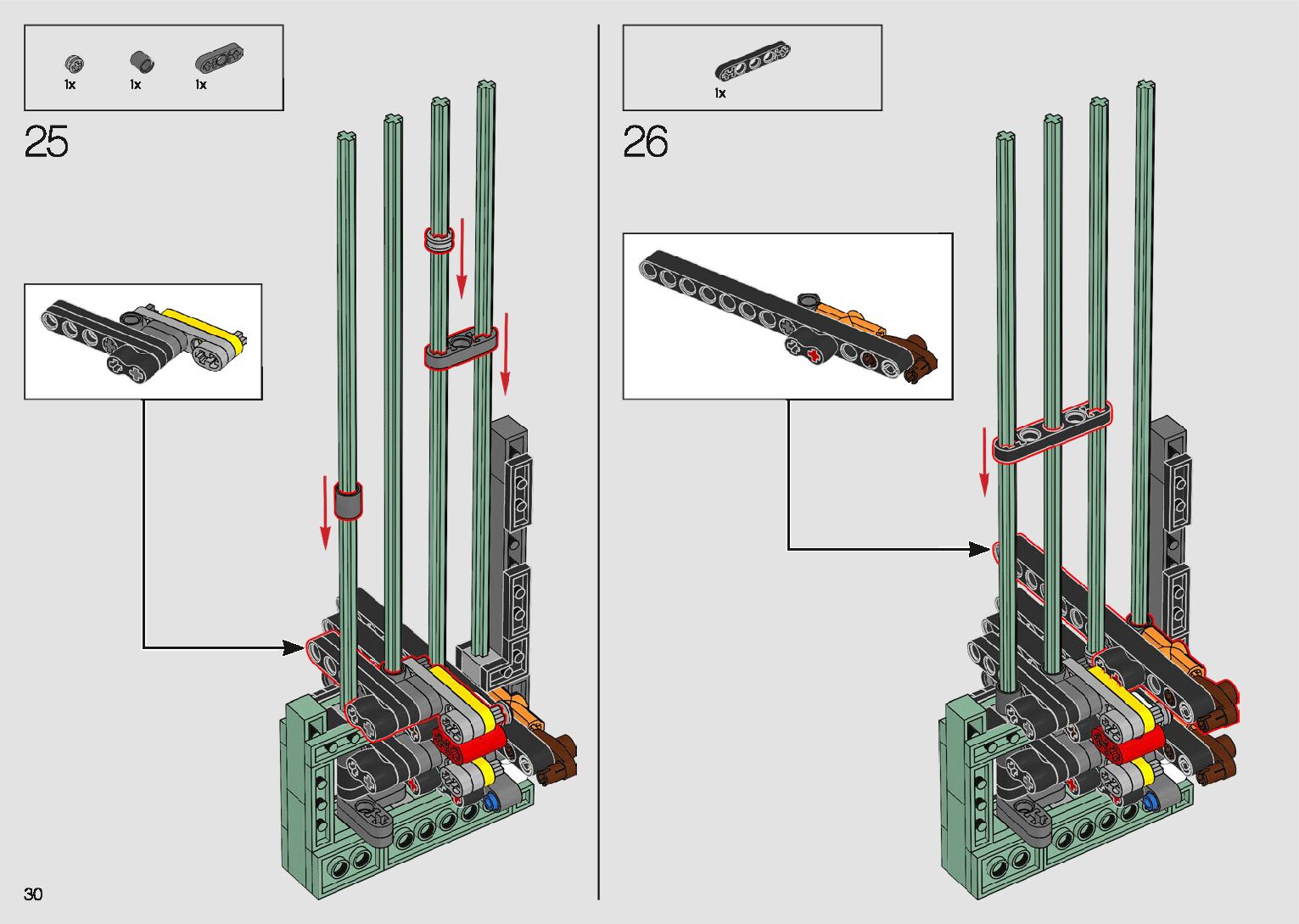 1x
1x
1x
25

1x
26

30