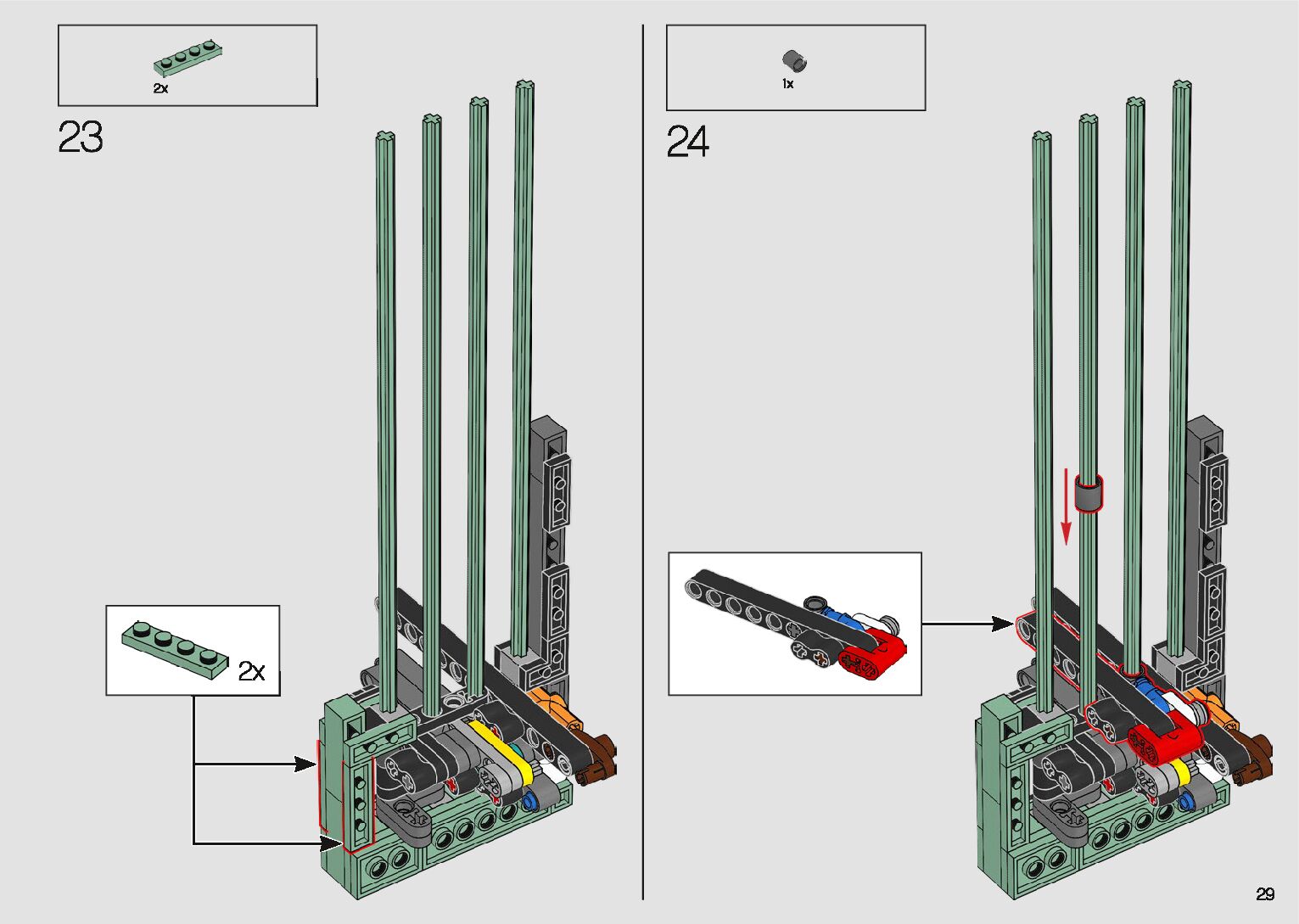 2x

23

2x

1x

24

29