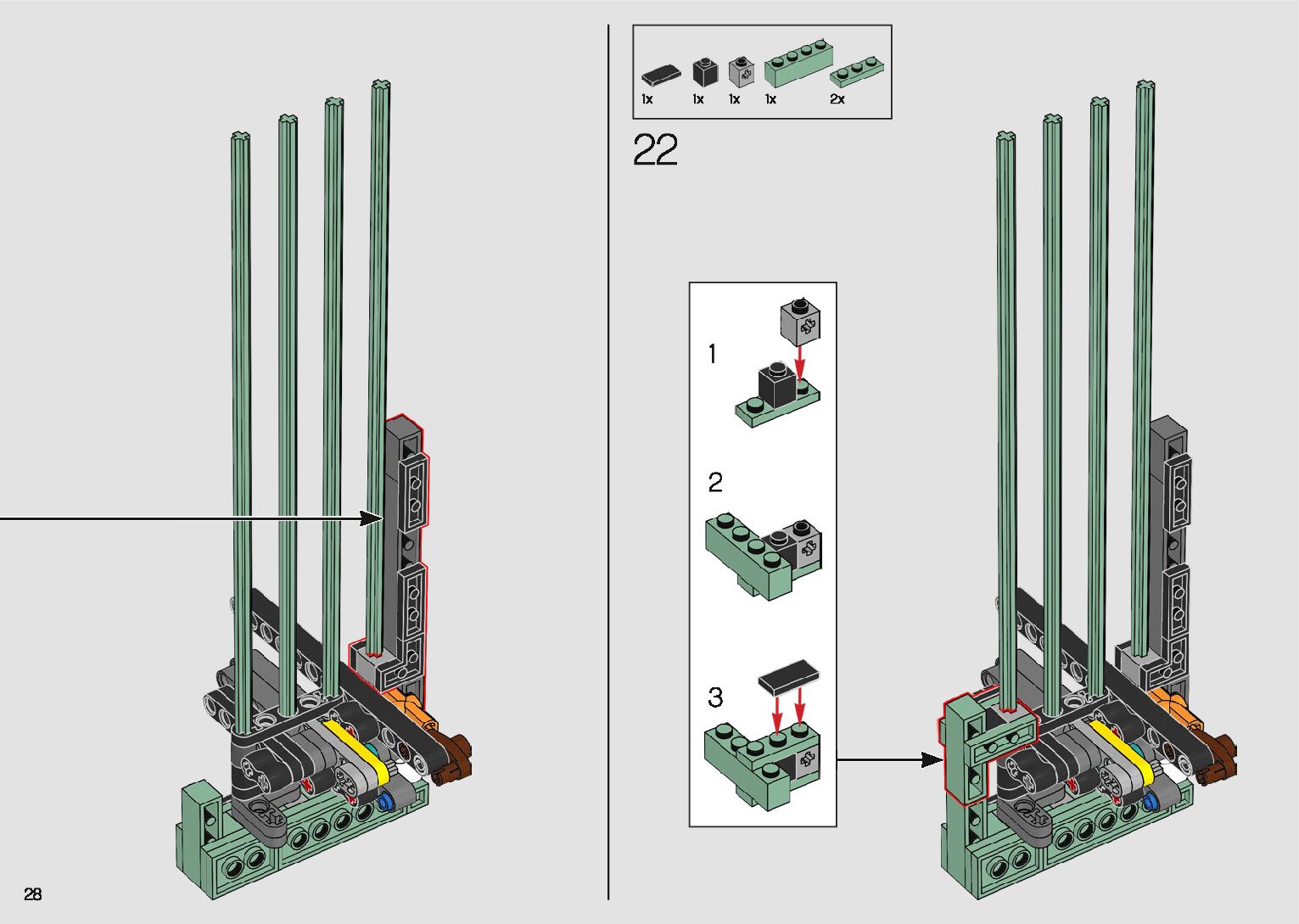 1x 1x 1x 1x 2x

22

1

2

3

28