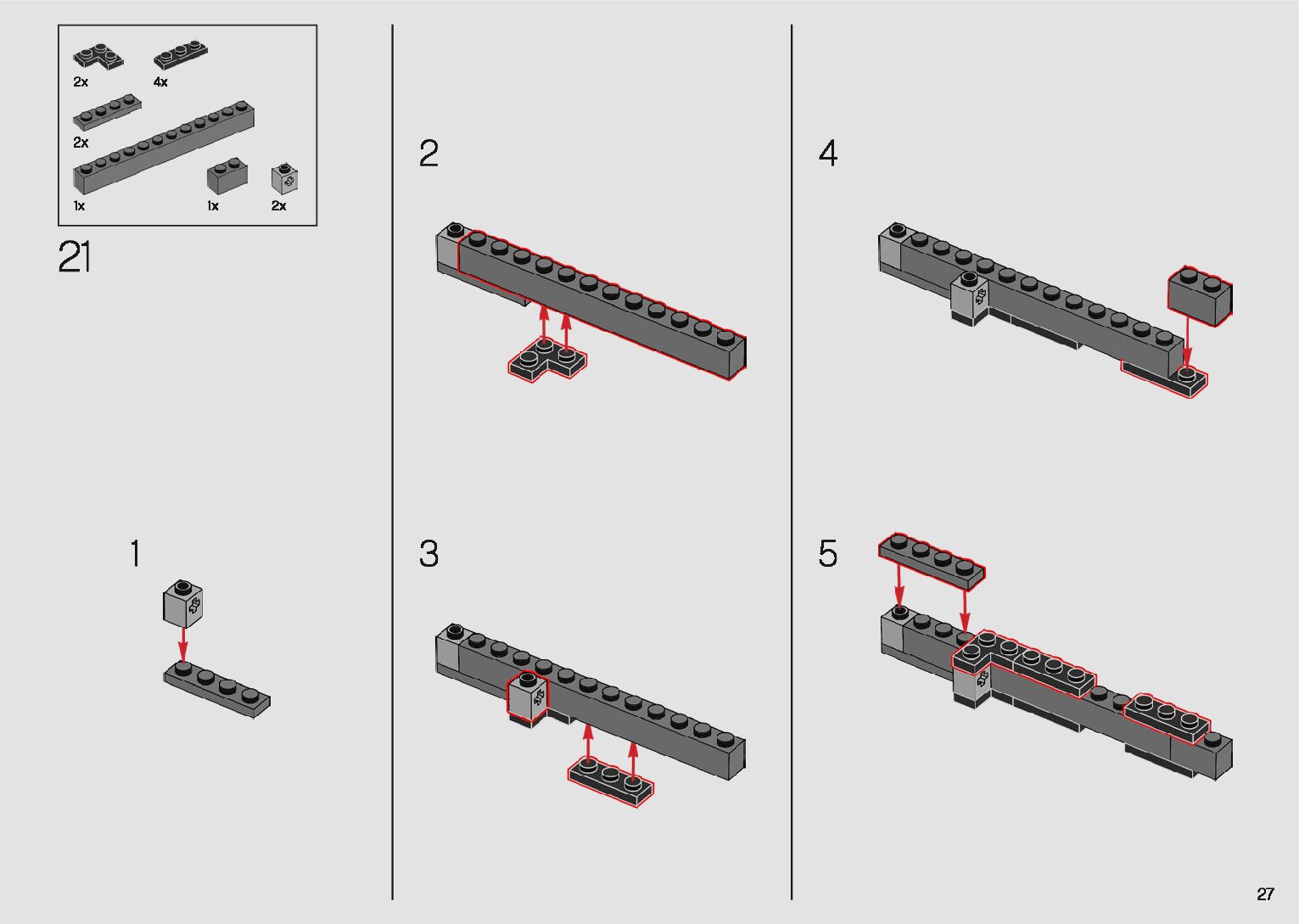 2x 4x

2x

1x 1x 2x

21

1

2

3

4

5

27