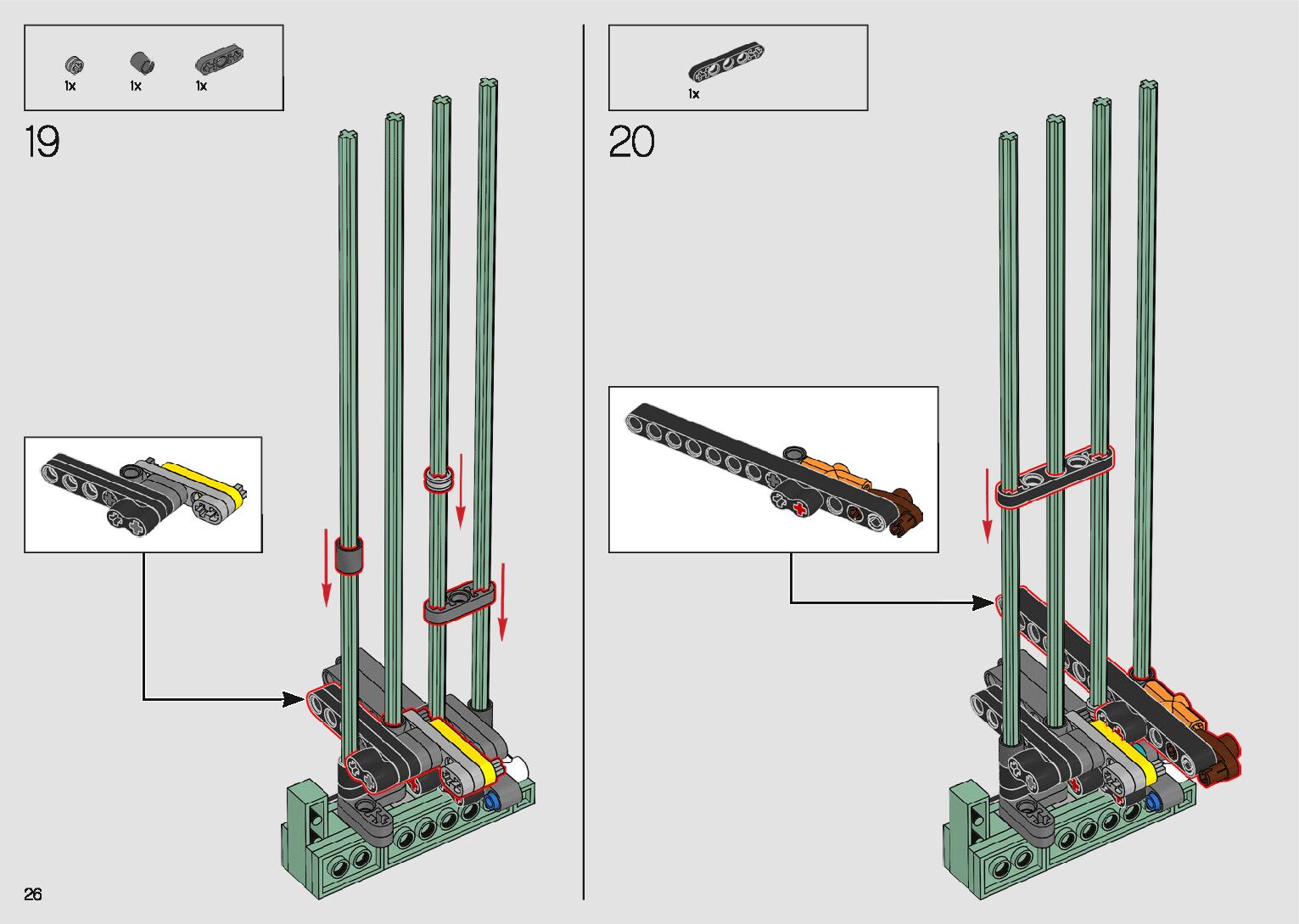 1x 1x 1x

19

1x

20

26