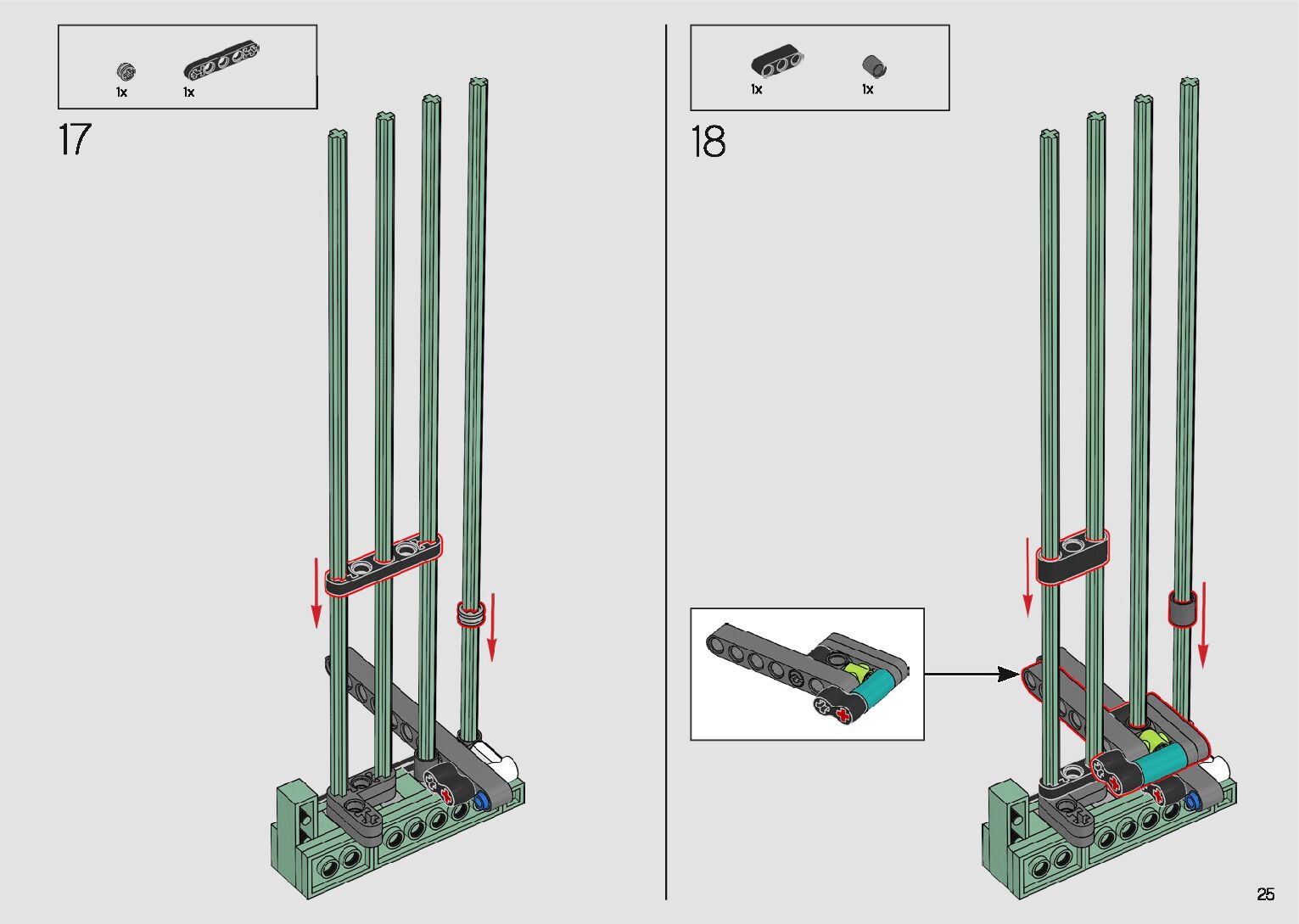 1x 1x

17

1x 1x

18

25