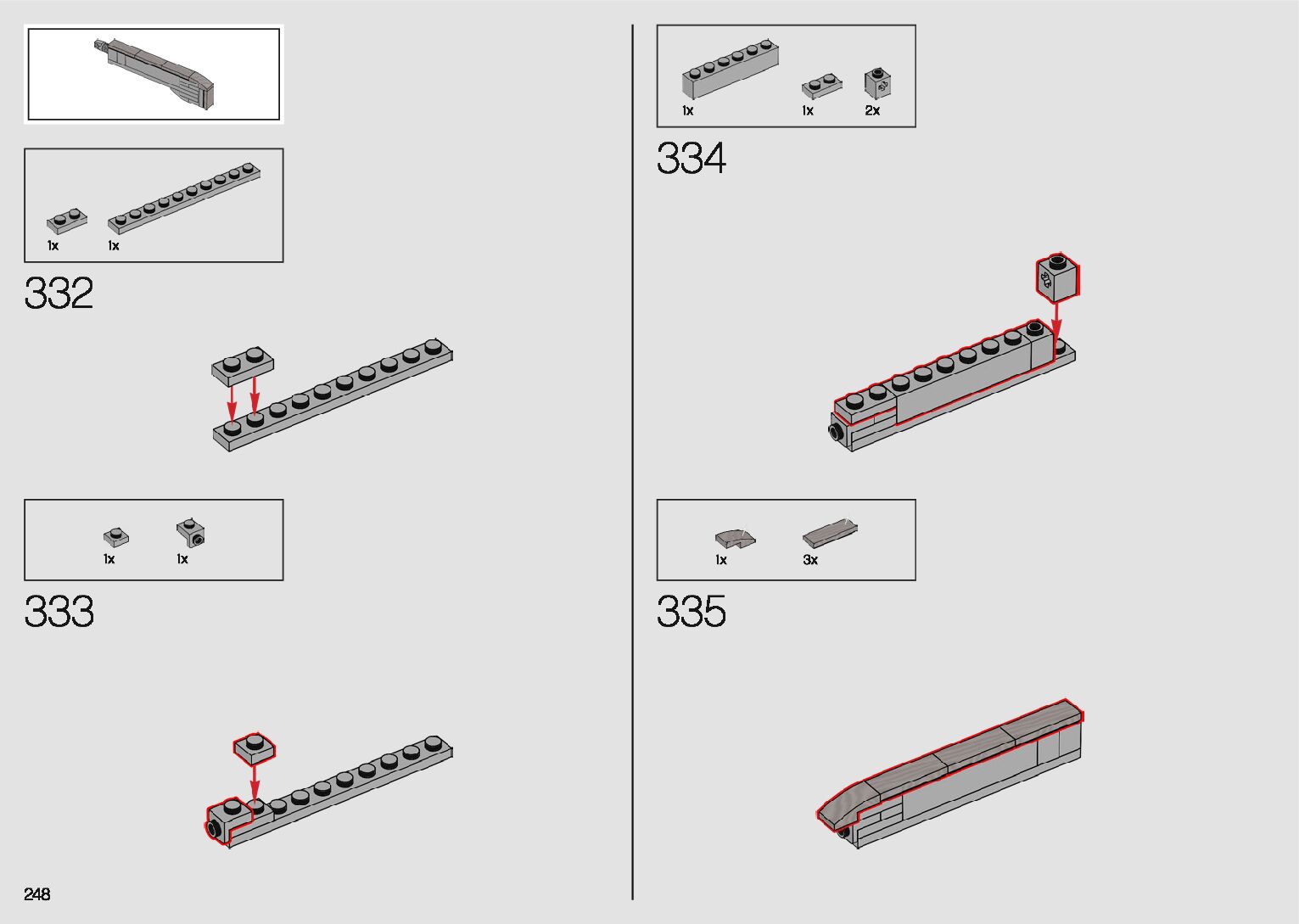 1x 1x

332

1x 1x

333

248

1x 1x 2x

334

1x 3x

335