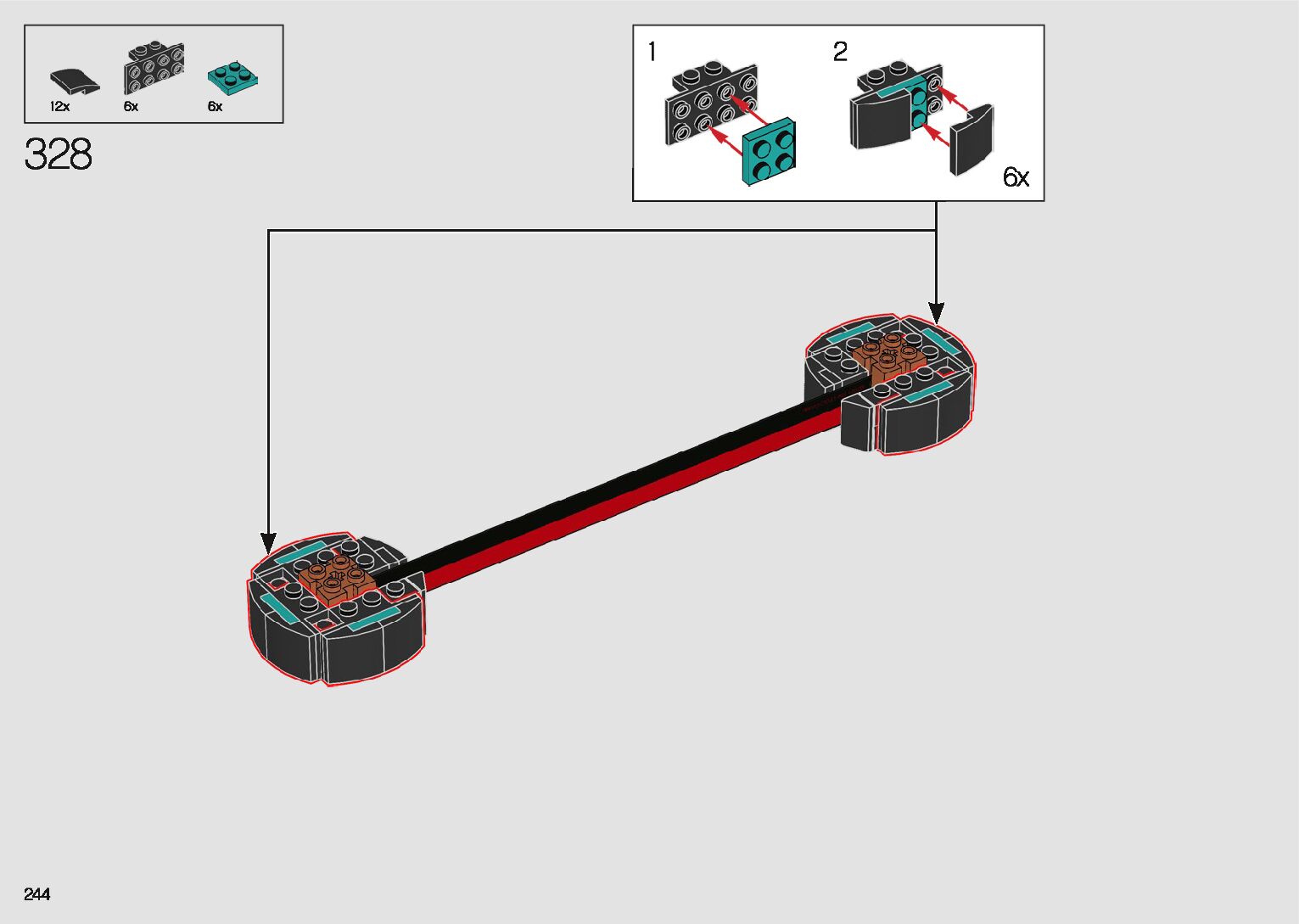 12x
6x
6x

328

1
2
6x

244