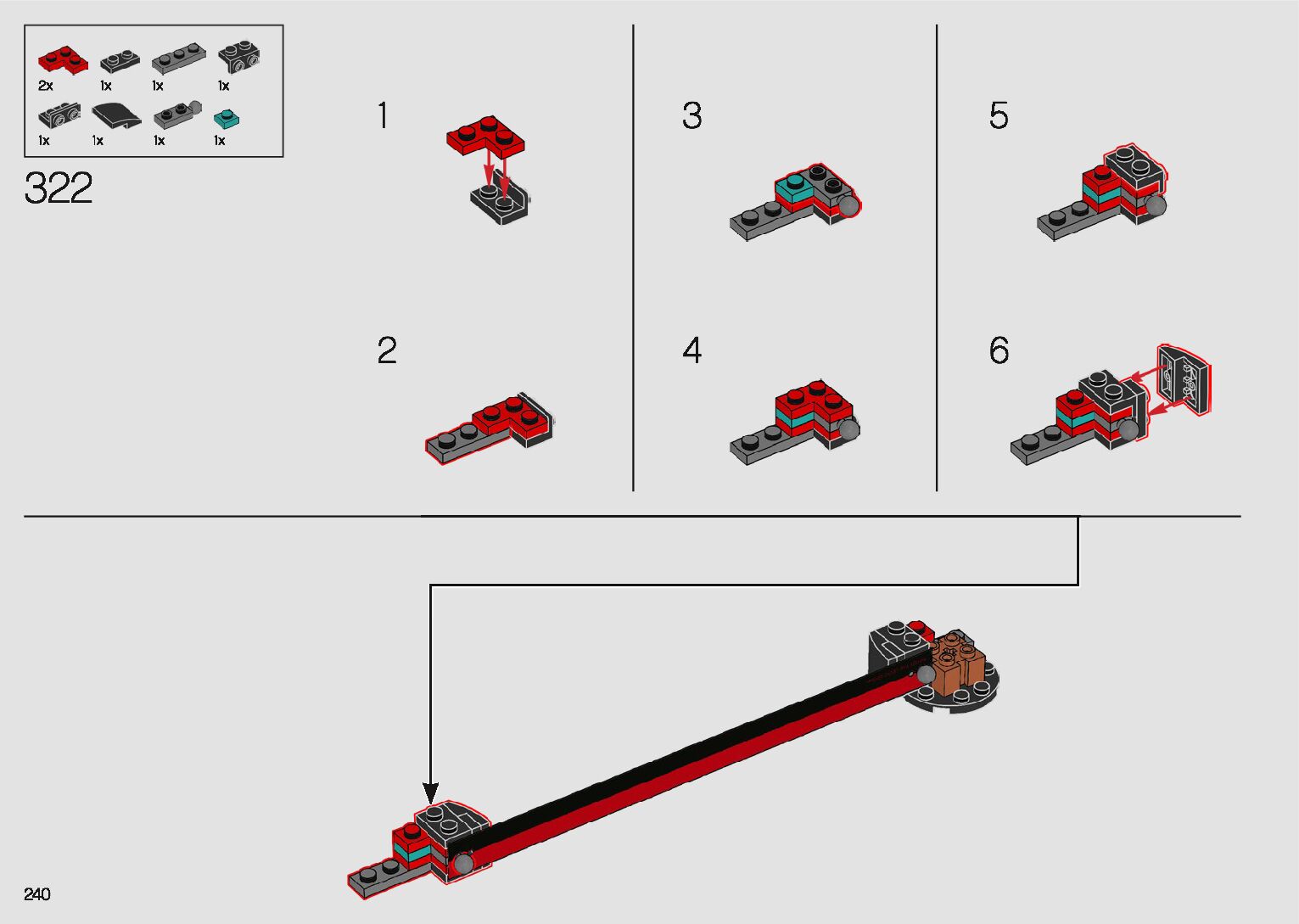 2x 1x 1x 1x
1x 1x 1x 1x

322

1

2

3

4

5

6

240