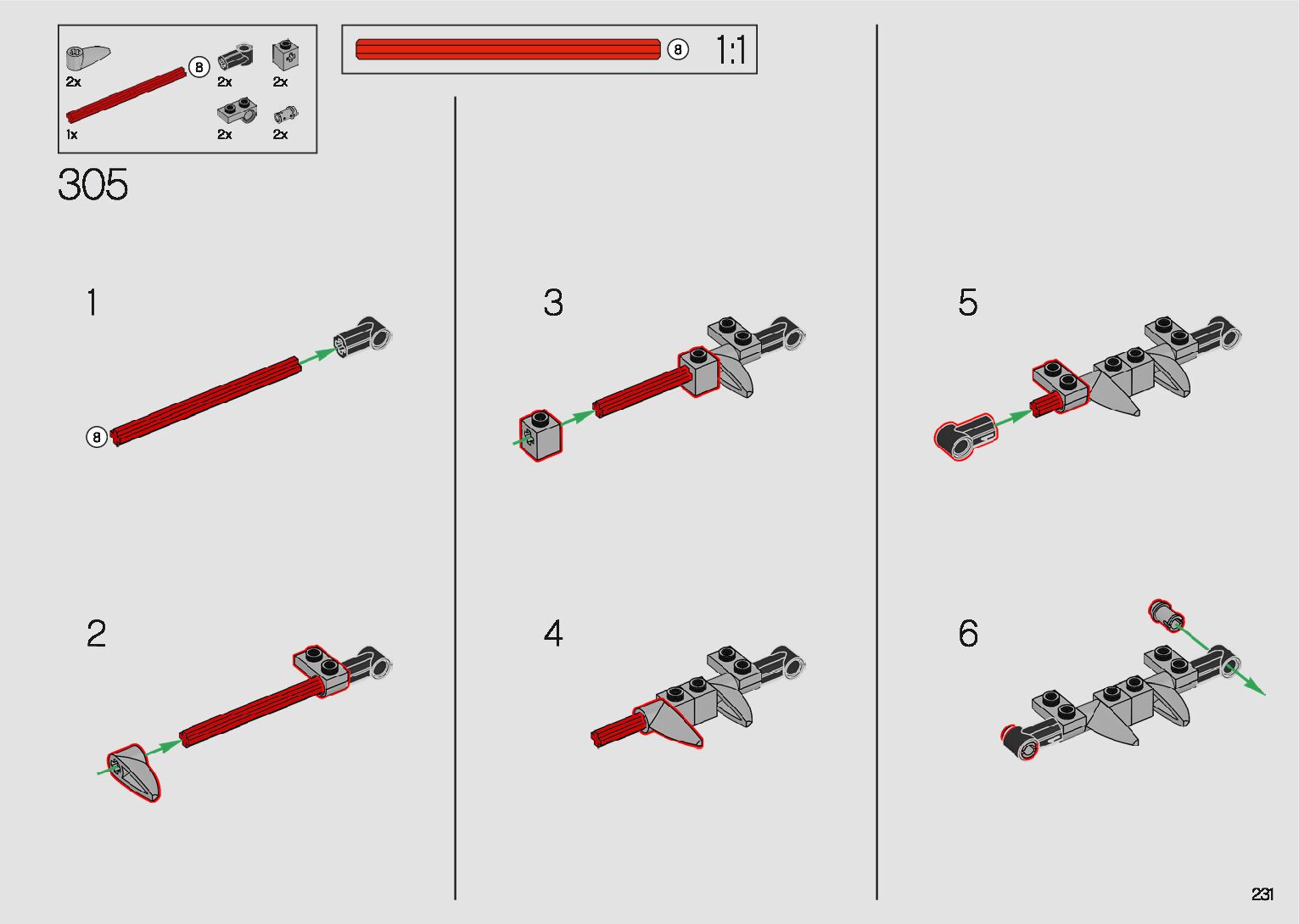 2x
8
2x
2x
1x
2x
2x

8 1:1

305

1

8

2

3

4

5

6

231