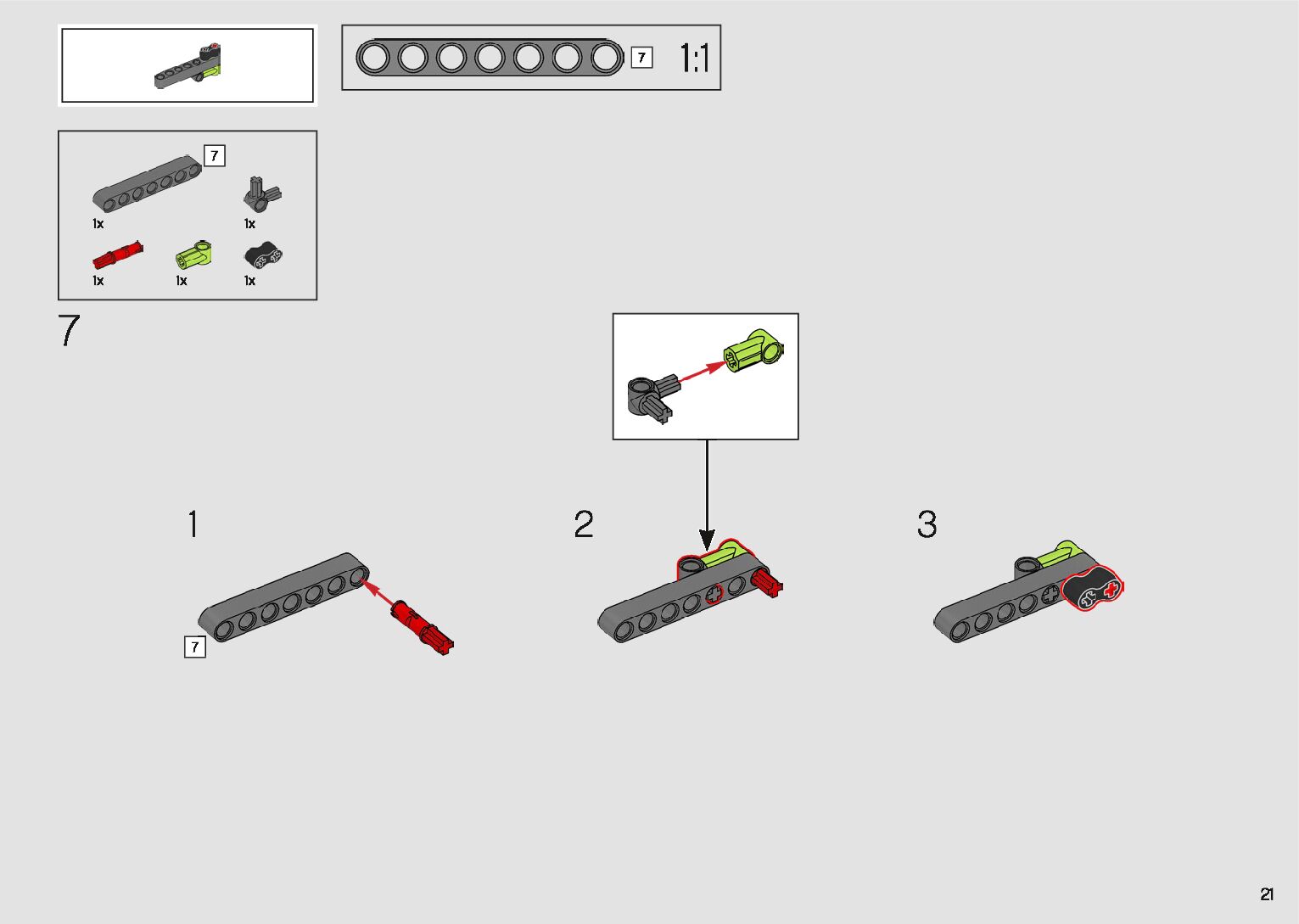 7 1:1

7
1x 1x
1x 1x 1x

7

1
7

2

3

21