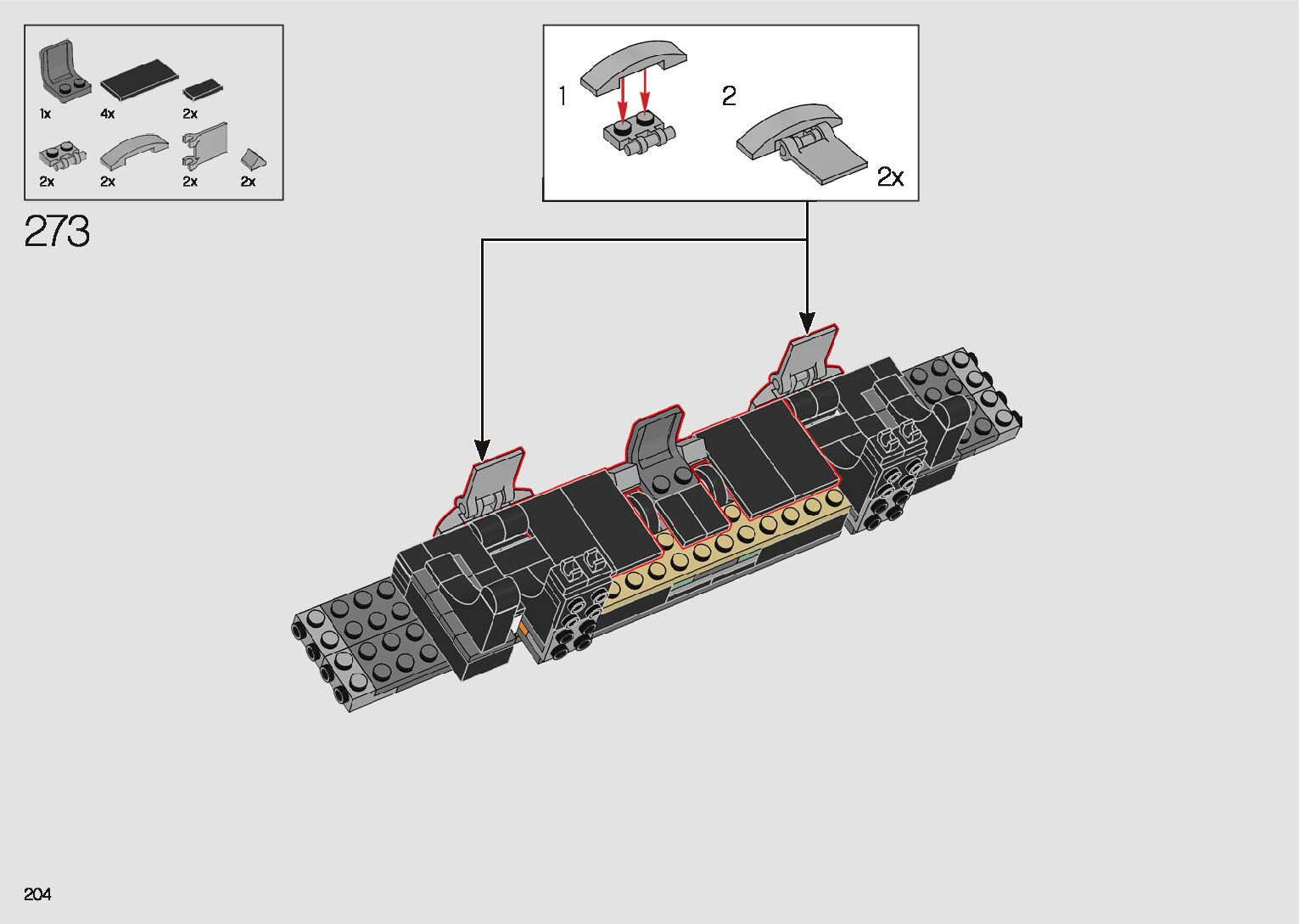 1x 4x 2x
2x 2x 2x 2x

273

1

2

2x

204