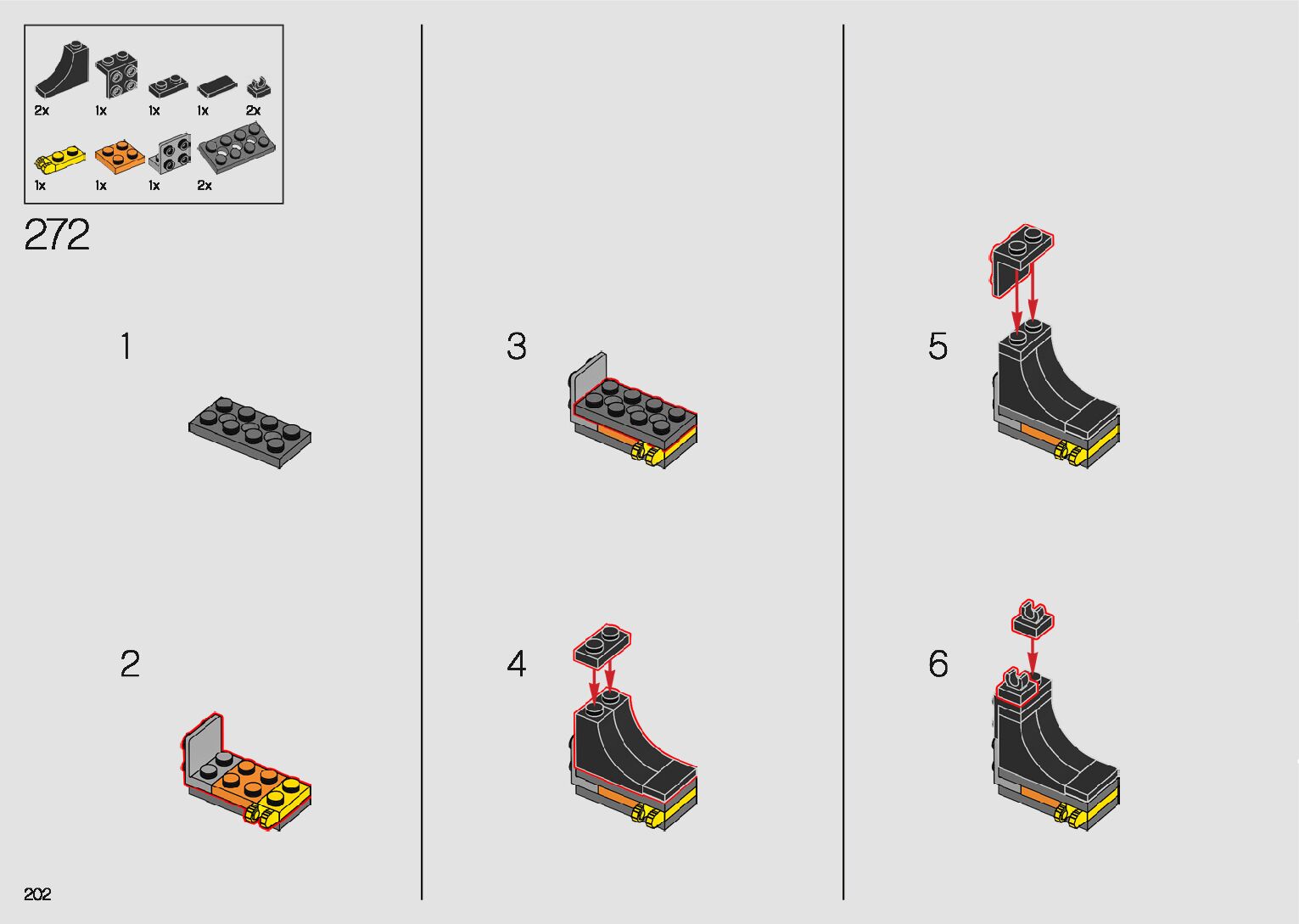 2x 1x 1x 1x 2x

1x 1x 1x 2x

272

1

2

3

4

5

6

202