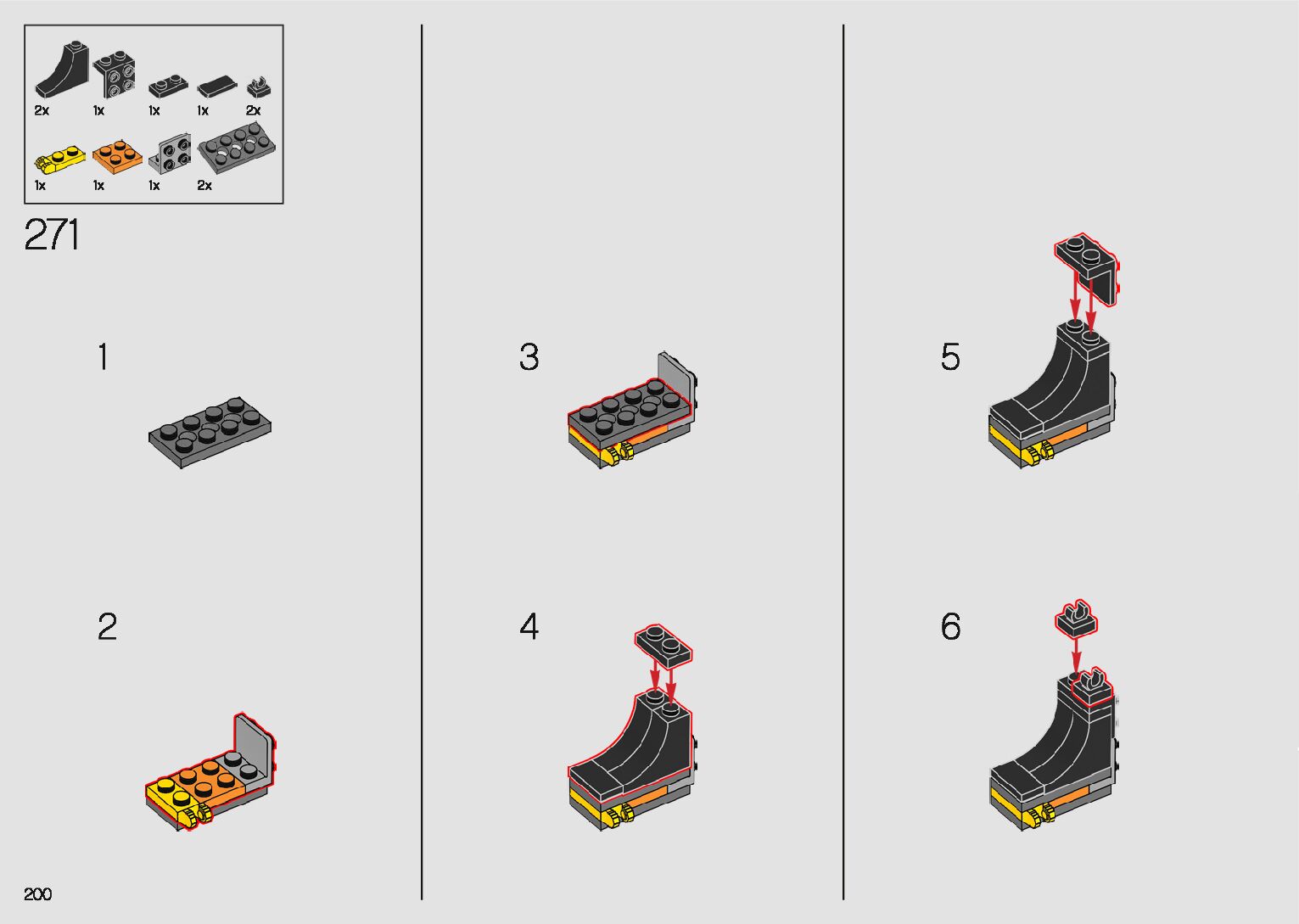 2x 1x 1x 1x 2x

1x 1x 1x 2x

271

1

2

3

4

5

6

200