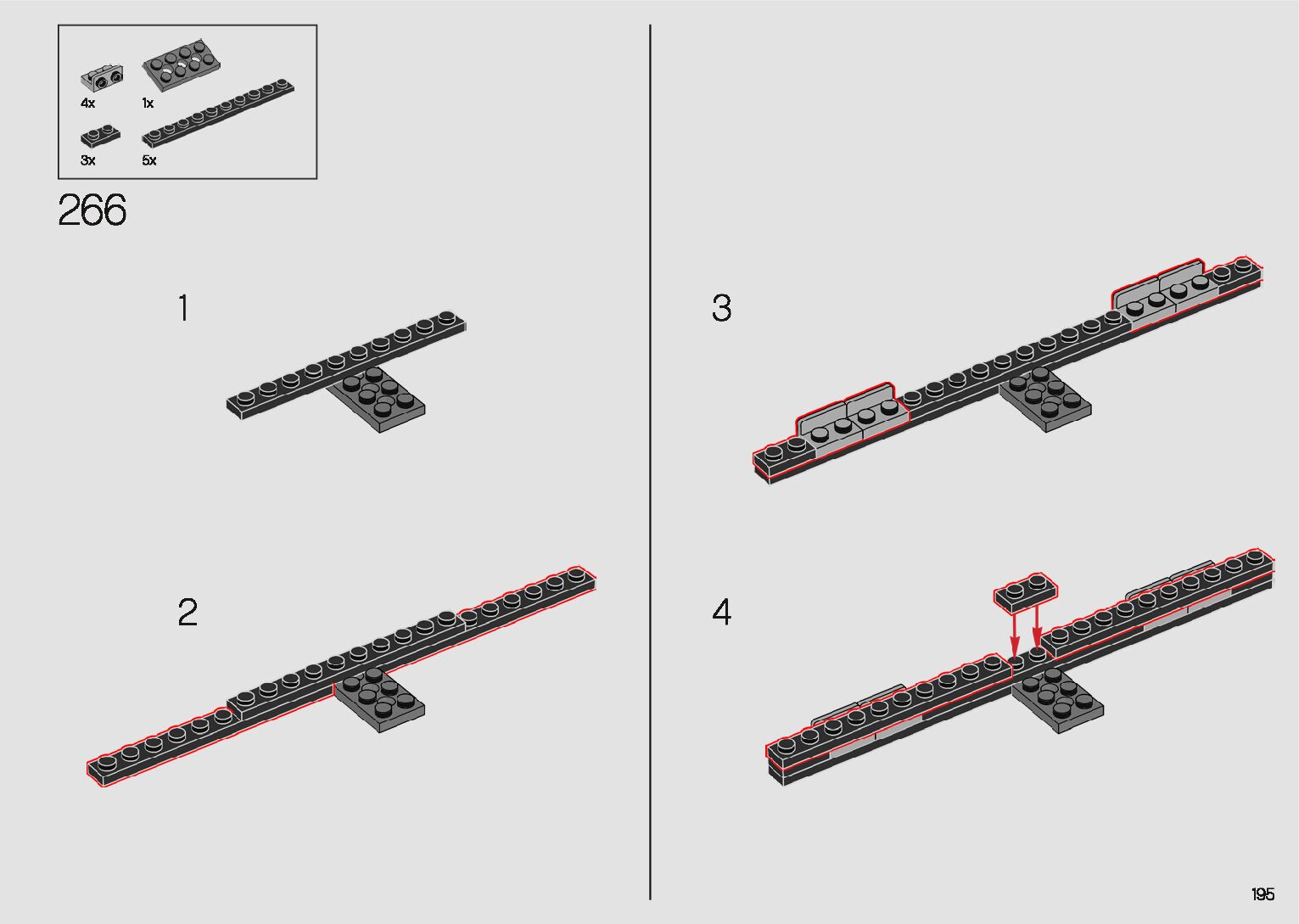 4x 1x

3x 5x

266

1

2

3

4

195