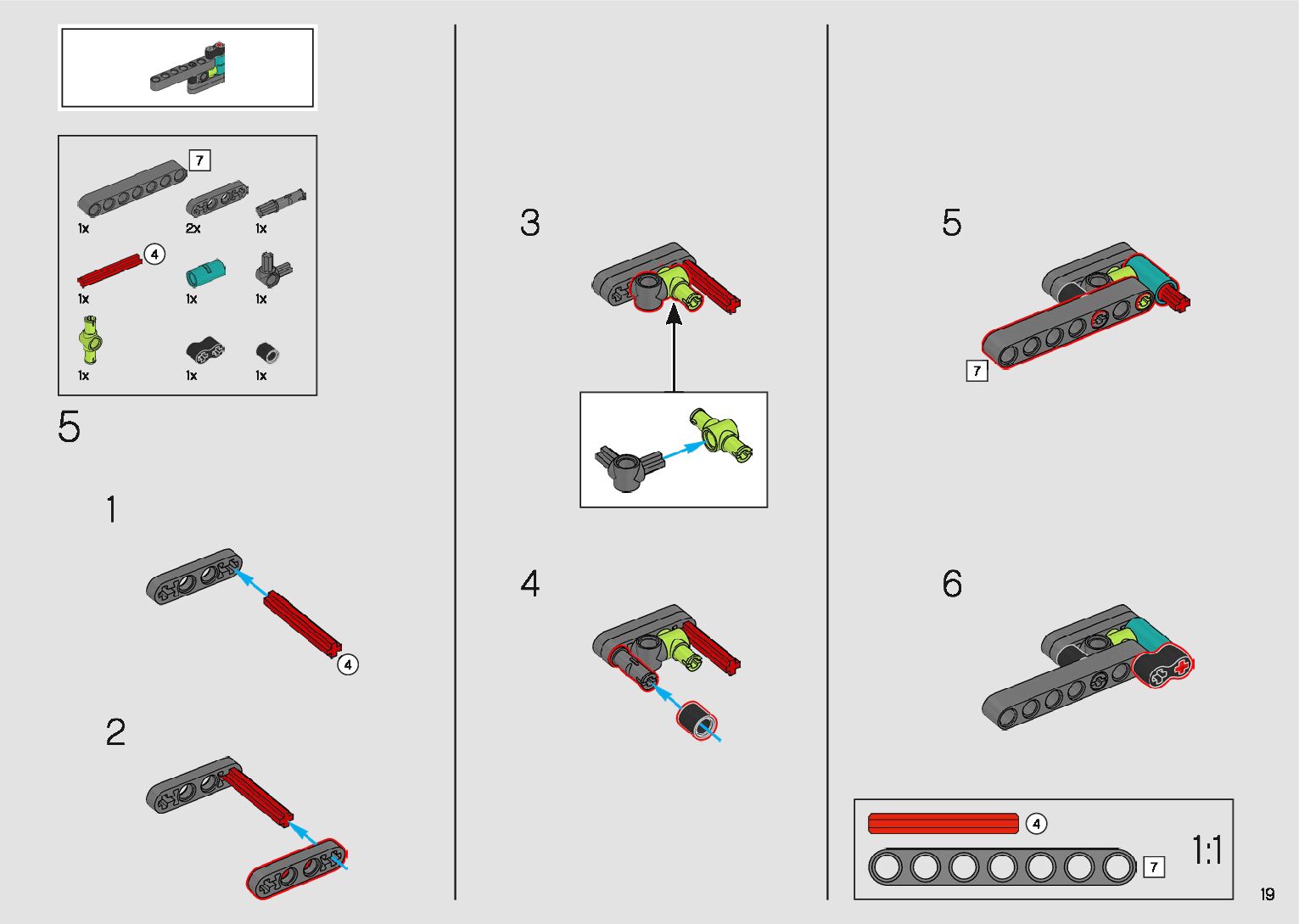 7
1x
2x
1x
4
1x
1x
1x
1x
1x
1x

5

1

4

2

3

4

5

7

6

4
7
1:1

19