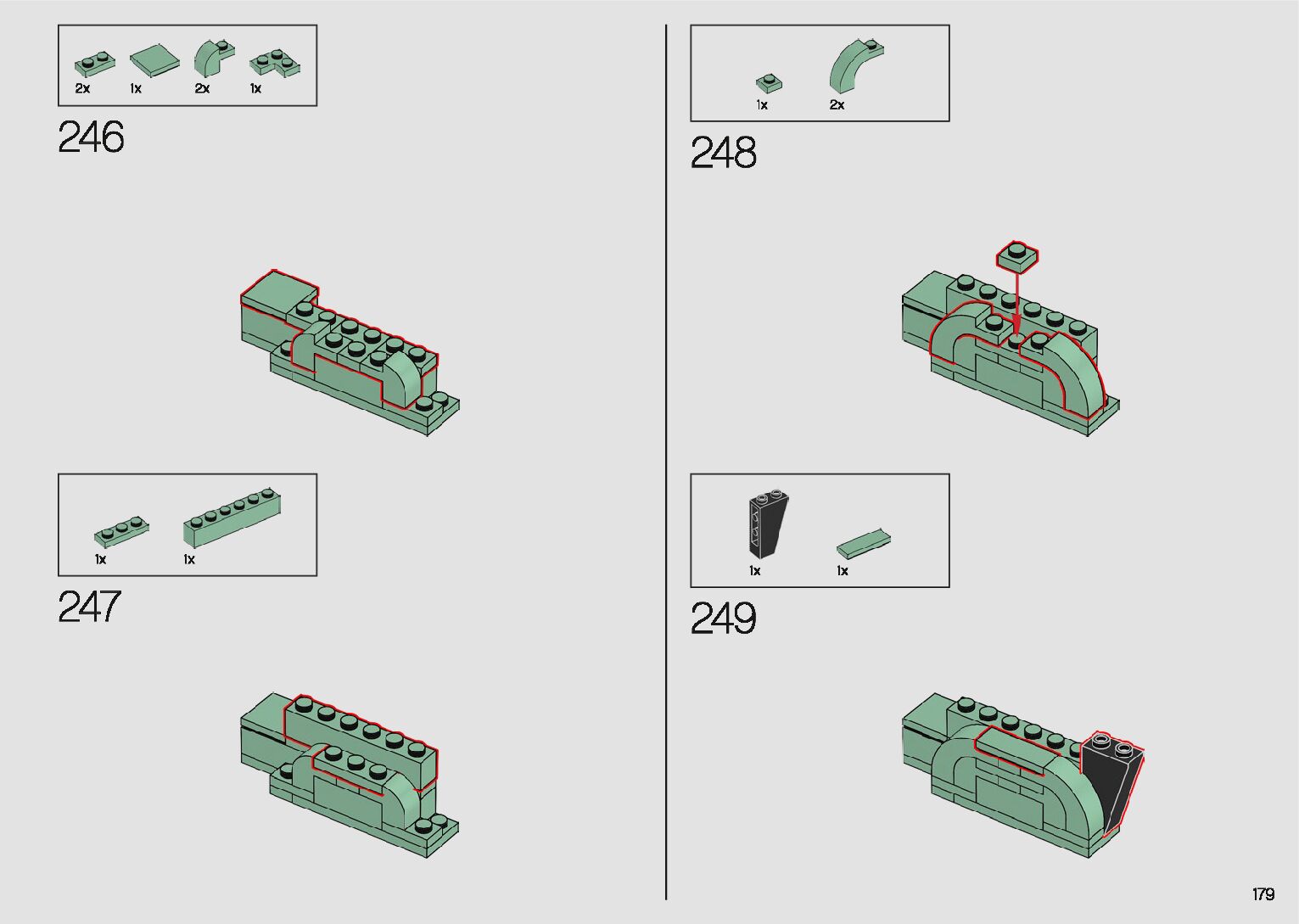 2x 1x 2x 1x

246

1x 1x

247

1x 2x

248

1x 1x

249

179