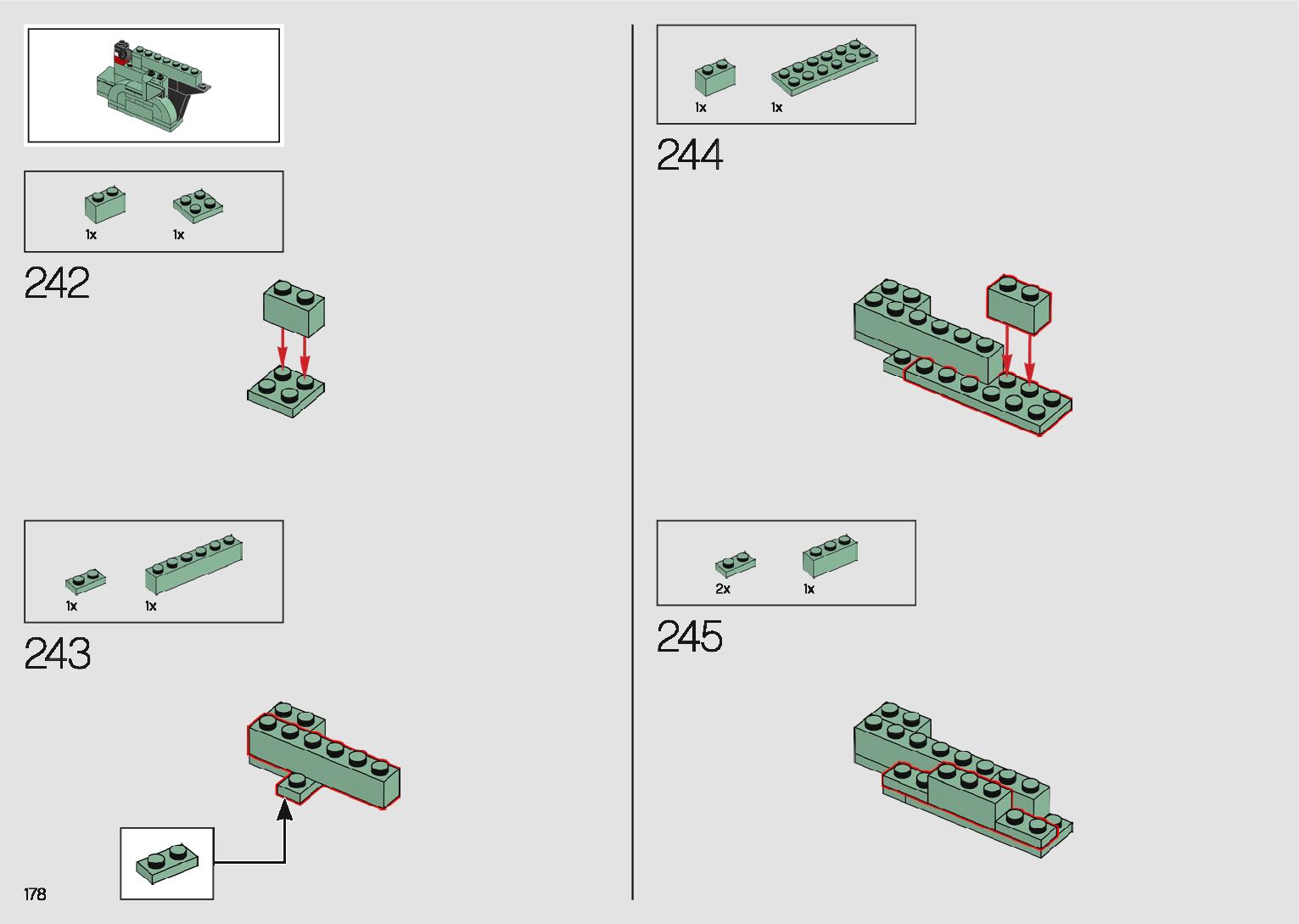 1x 1x

242

1x 1x

243

178

1x 1x

244

2x 1x

245