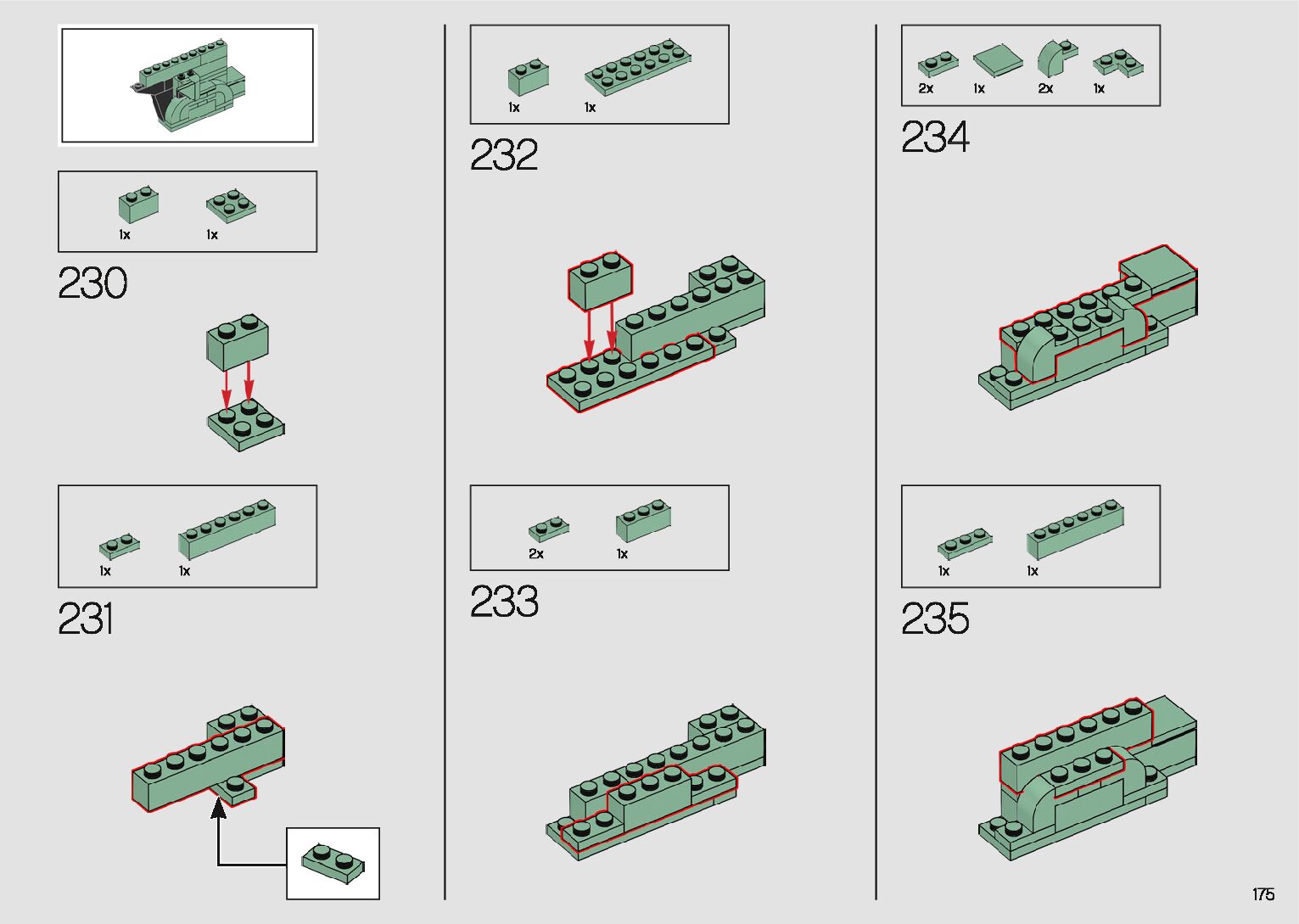 1x 1x

230

1x 1x

231

1x 1x

232

2x 1x

233

2x 1x 2x 1x

234

1x 1x

235

175