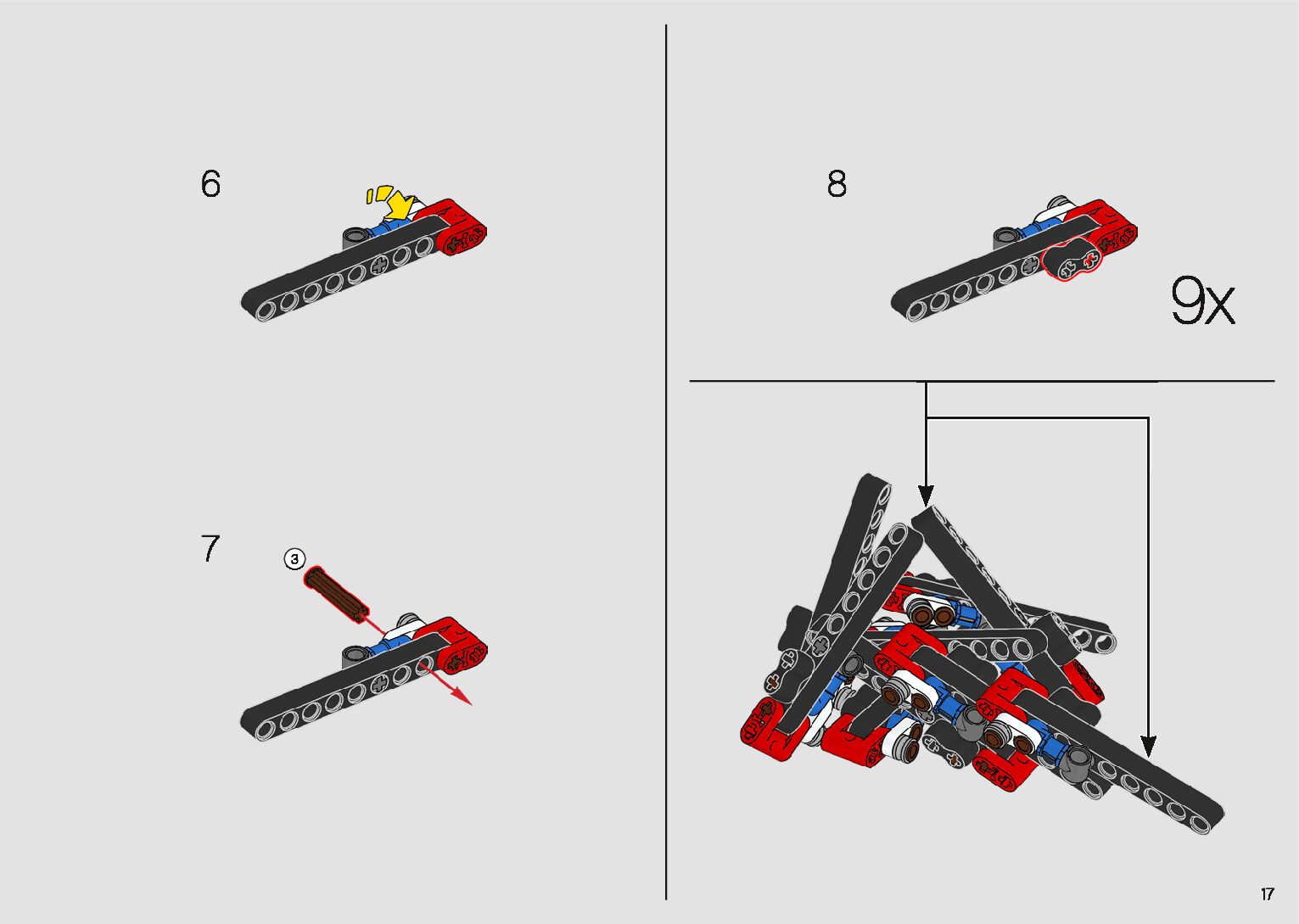 6

7

3

8

9x

17