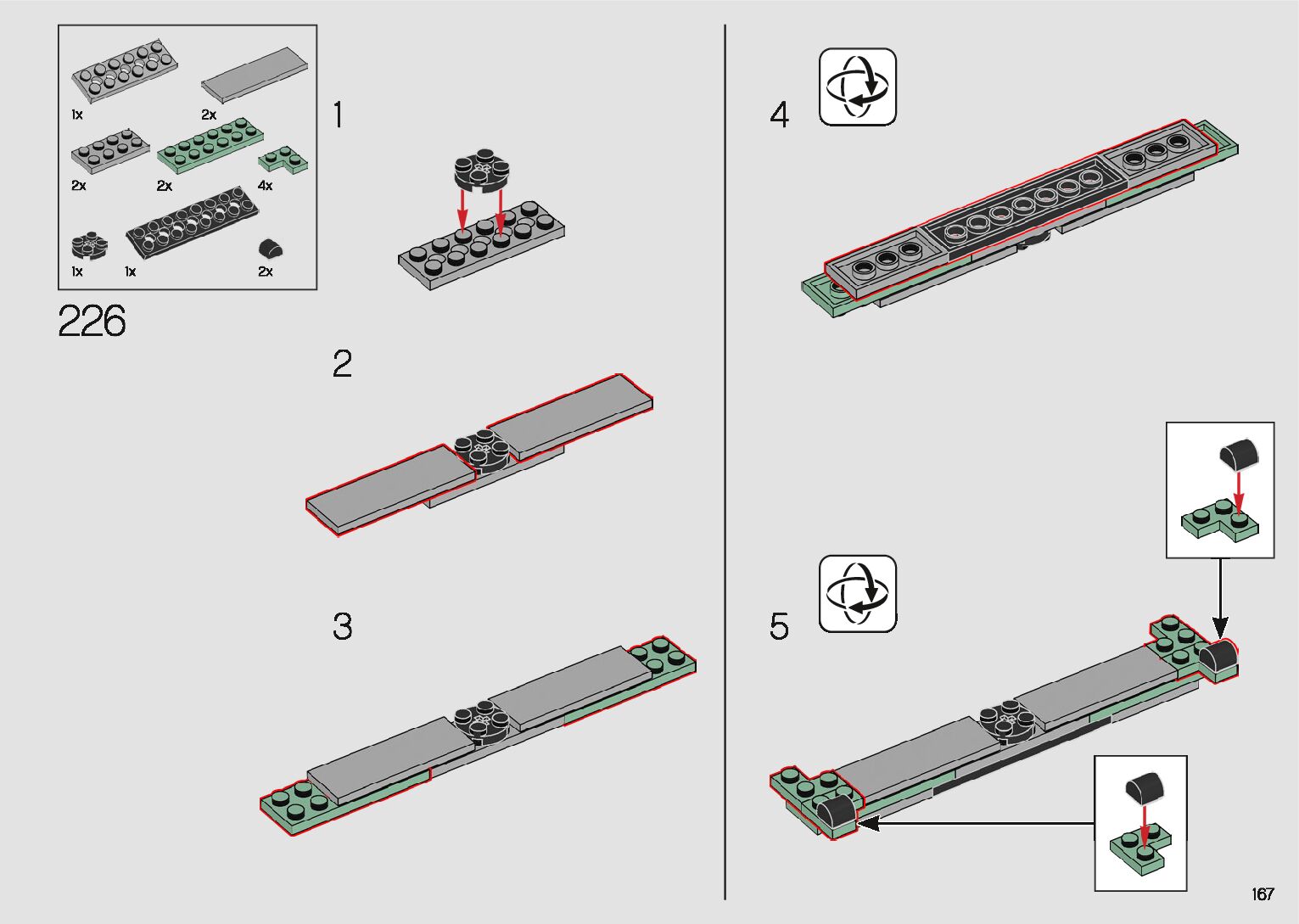 1x
2x
2x
2x
4x
1x
1x
2x

226

1

2

3

4

5

167