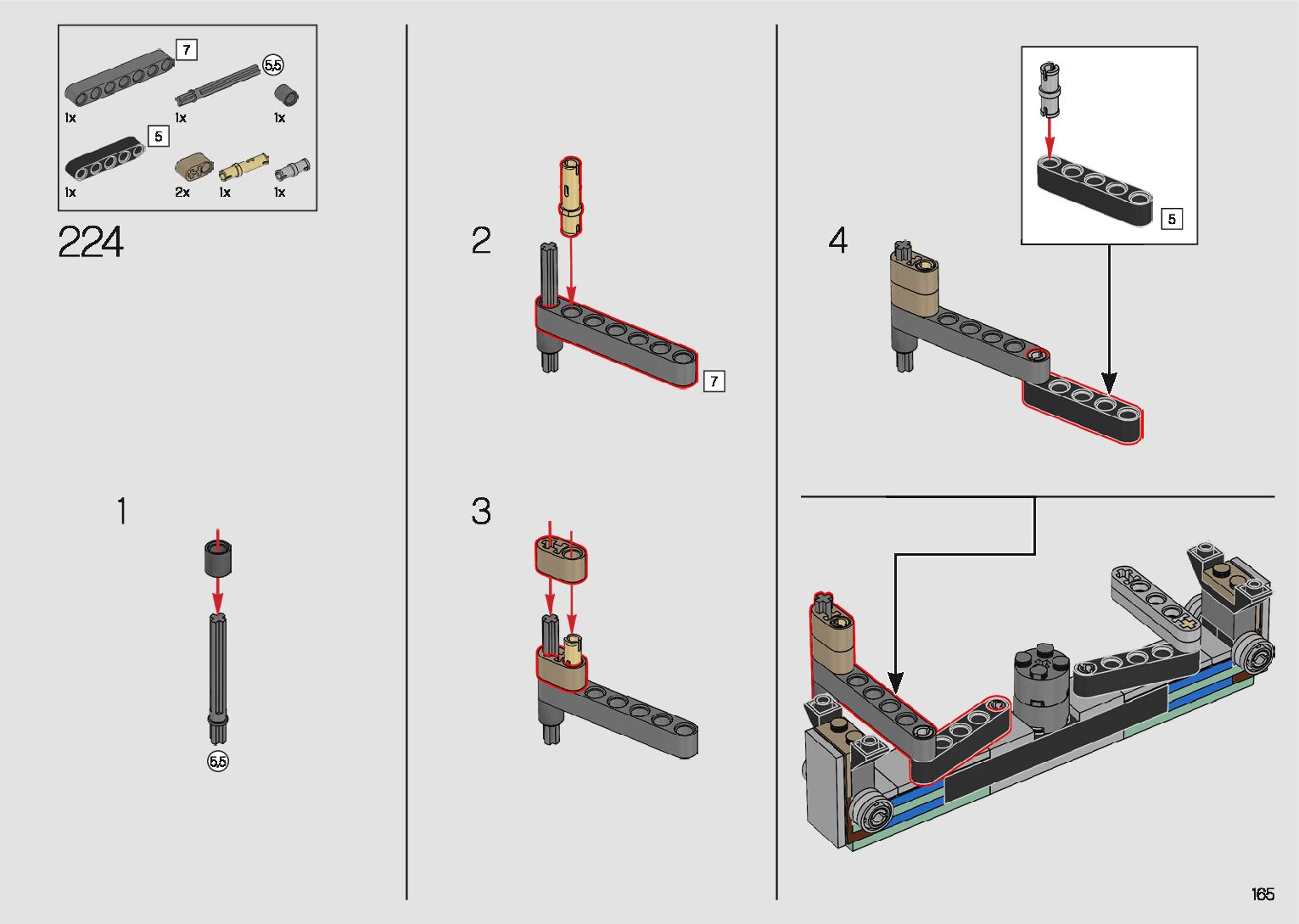 7
5,5
1x
1x
1x
5
1x
2x
1x
1x

224

1

5,5

2

7

3

4

5

165